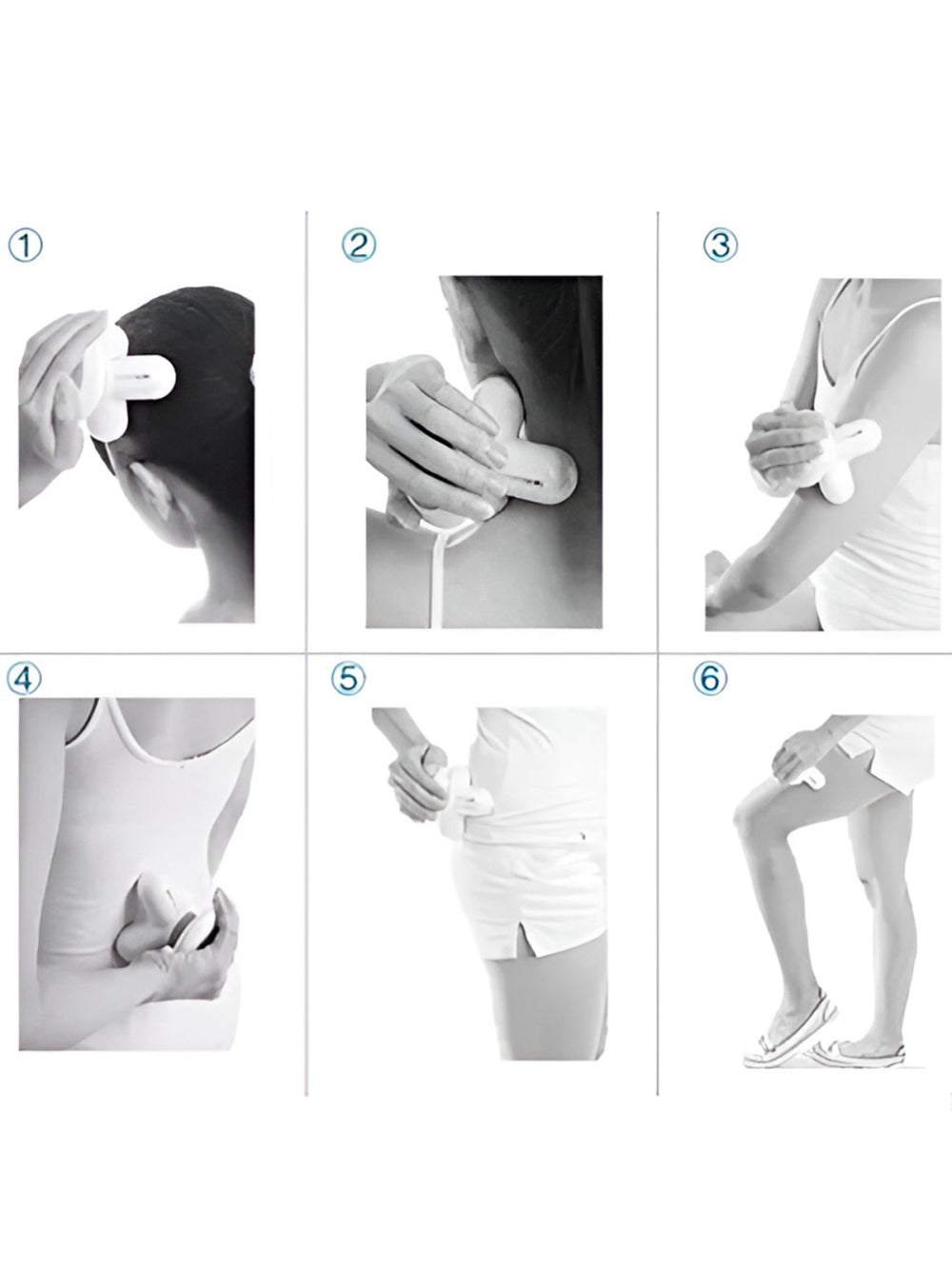 ①

②

③

④

⑤

⑥