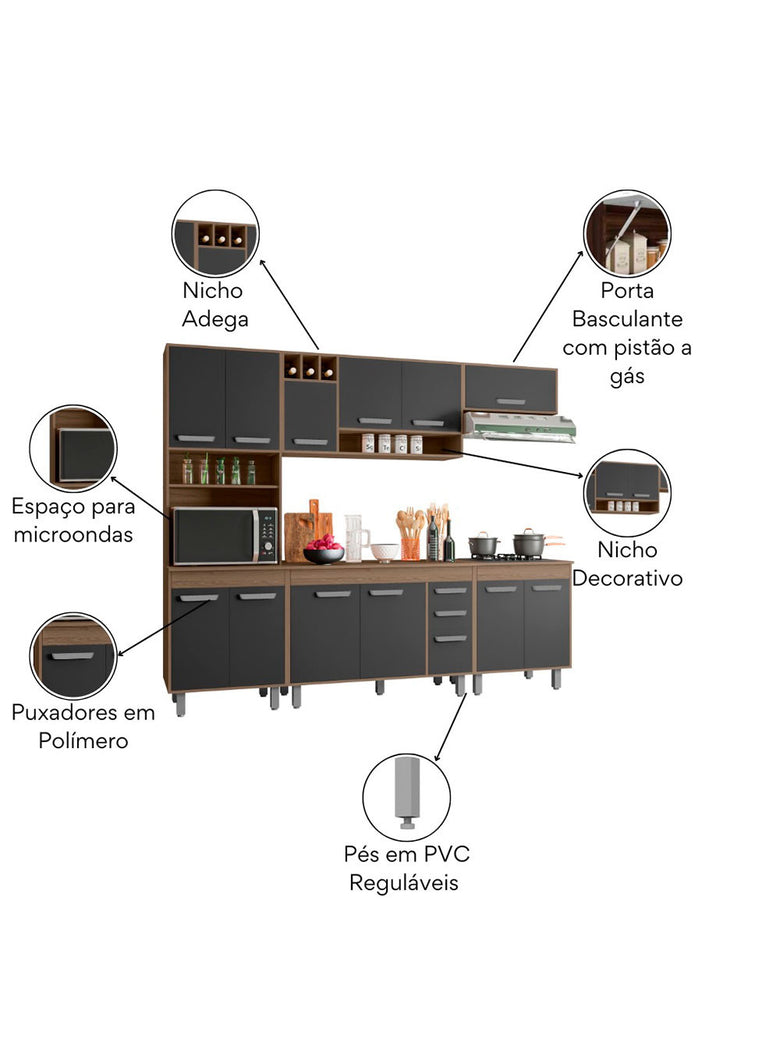 Nicho Adega

Porta Basculante com pistão a gás

Espaço para microondas

Nicho Decorativo

Puxadores em Polímero

Pés em PVC Reguláveis