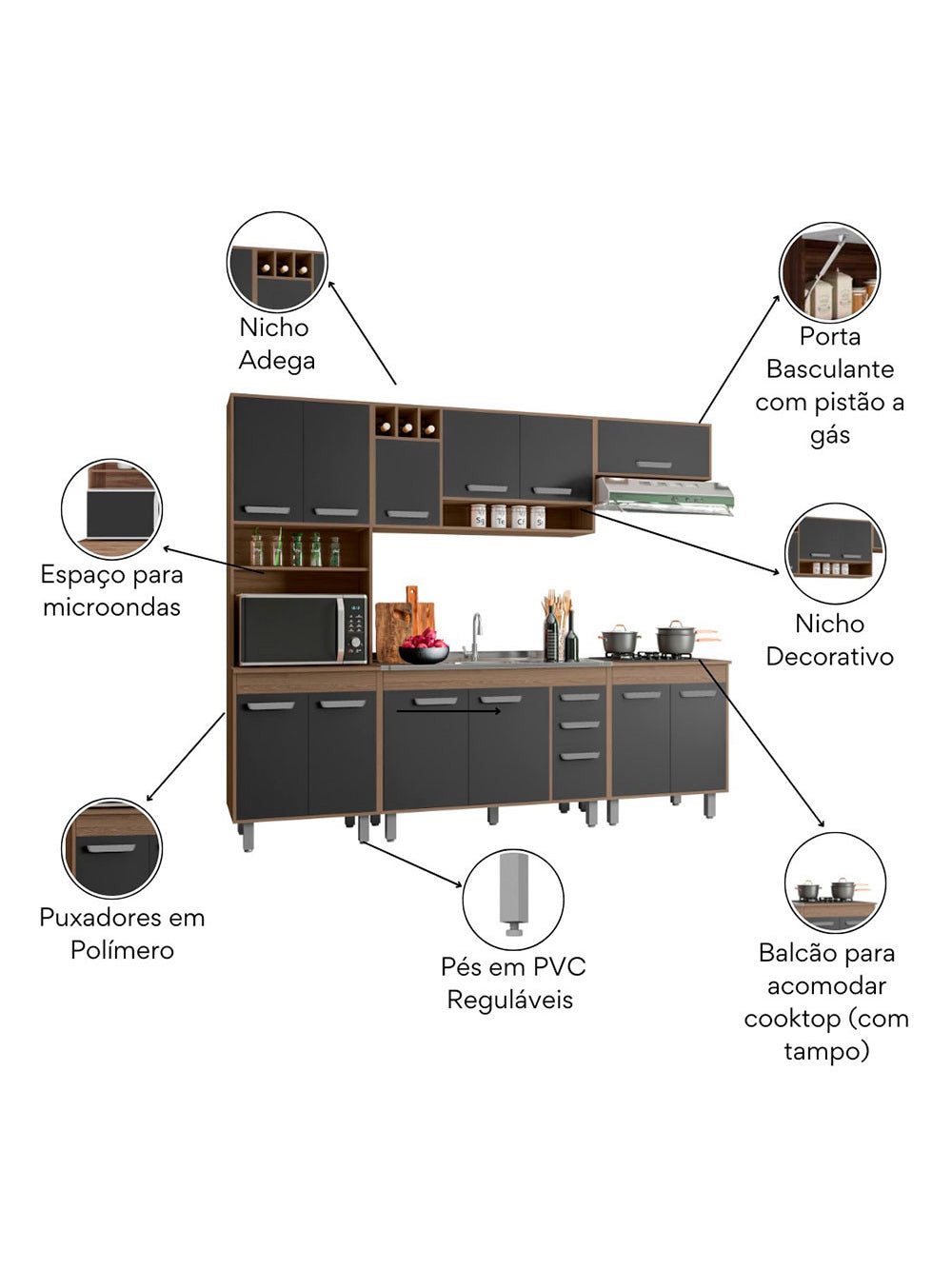 Nicho Adega

Porta Basculante com pistão a gás

Espaço para microondas

Nicho Decorativo

Puxadores em Polímero

Pés em PVC Reguláveis

Balcão para acomodar cooktop (com tampo)