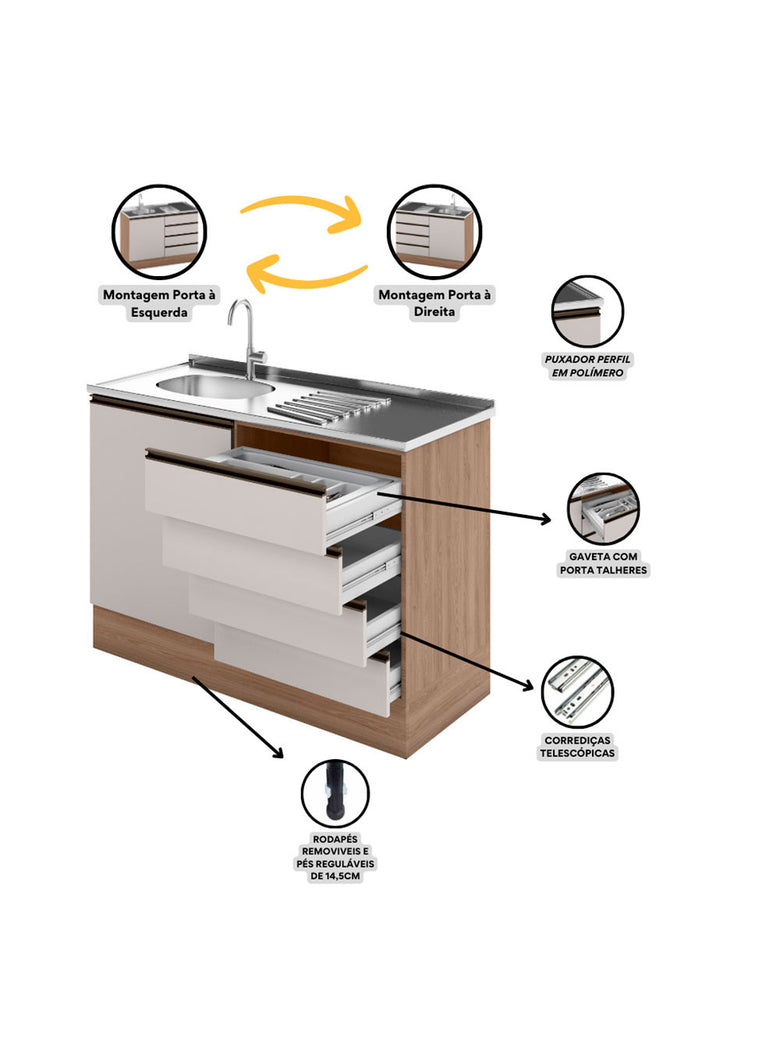 Montagem Porta à Esquerda

Montagem Porta à Direita

PUXADOR PERFIL EM POLÍMERO

GAVETA COM PORTA TALHERES

CORREDIÇAS TELESCÓPICAS

RODAPÉS REMOVIVEIS E PÉS REGULÁVEIS DE 14,5CM