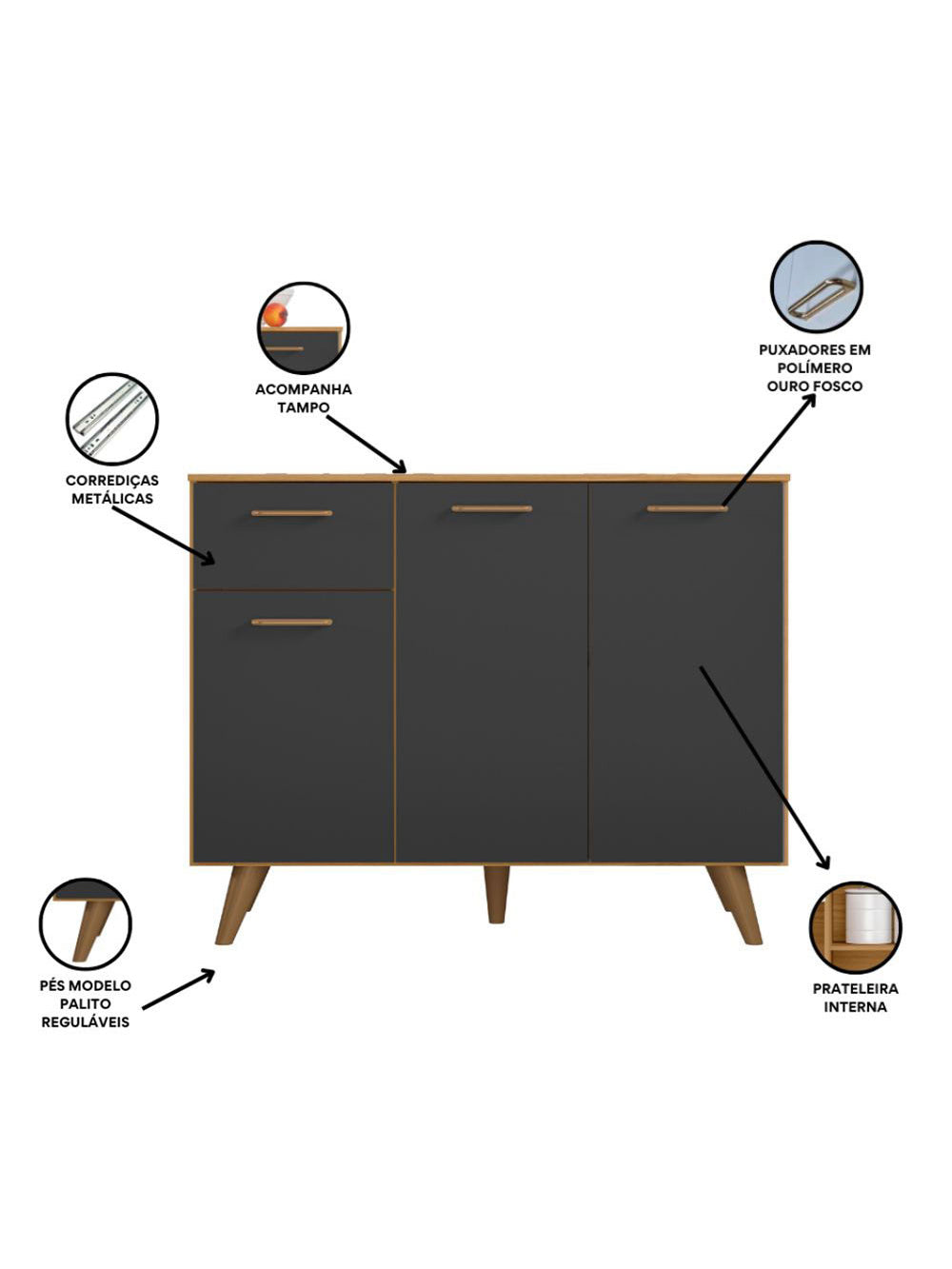 ACOMPANHA TAMPO

PUXADORES EM POLÍMERO OURO FOSCO

CORREDIÇAS METÁLICAS

PÉS MODELO PALITO REGULÁVEIS

PRATELEIRA INTERNA