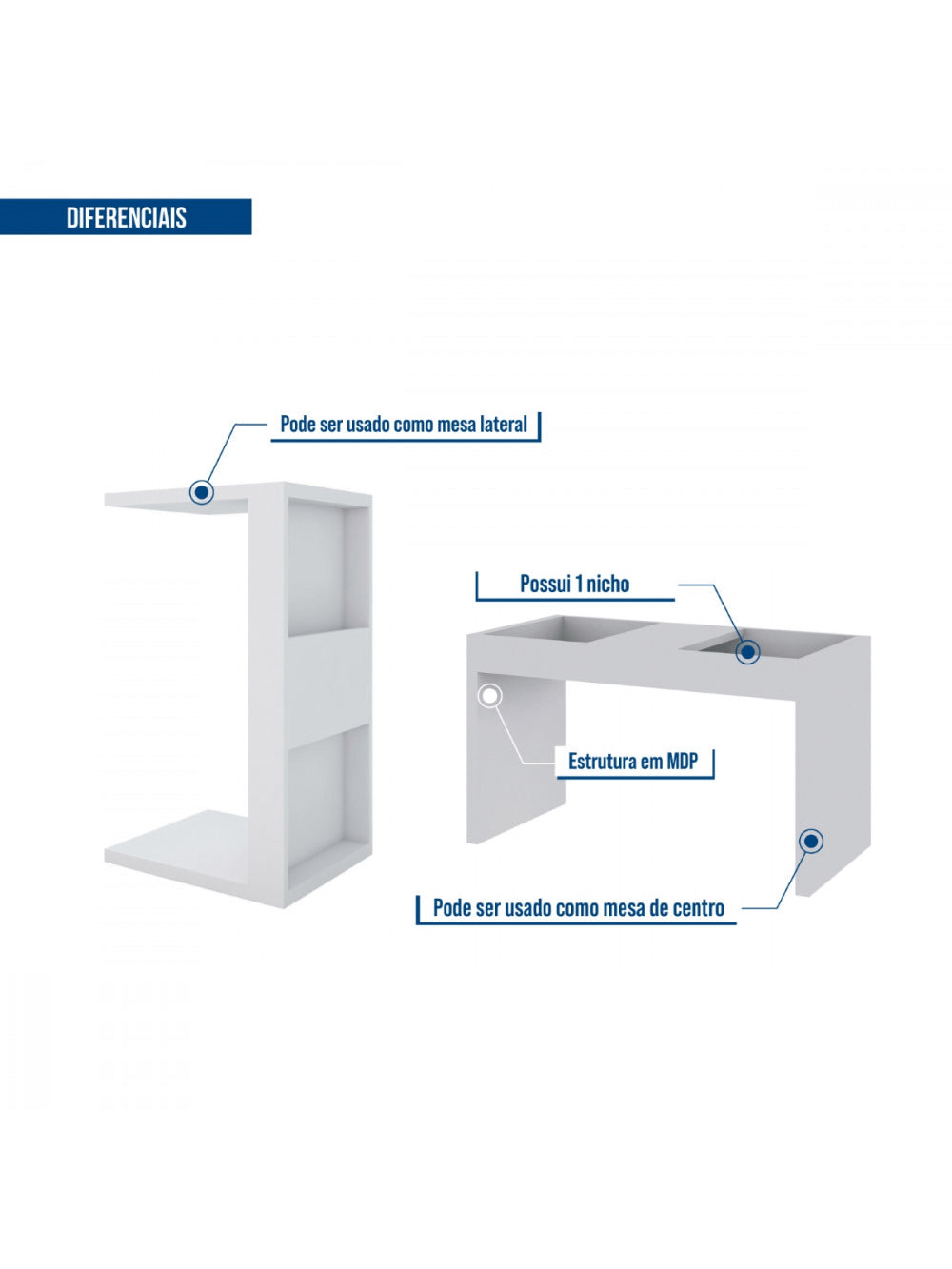 DIFERENCIAIS

Pode ser usado como mesa lateral

Possui 1 nicho

Estrutura em MDP

Pode ser usado como mesa de centro