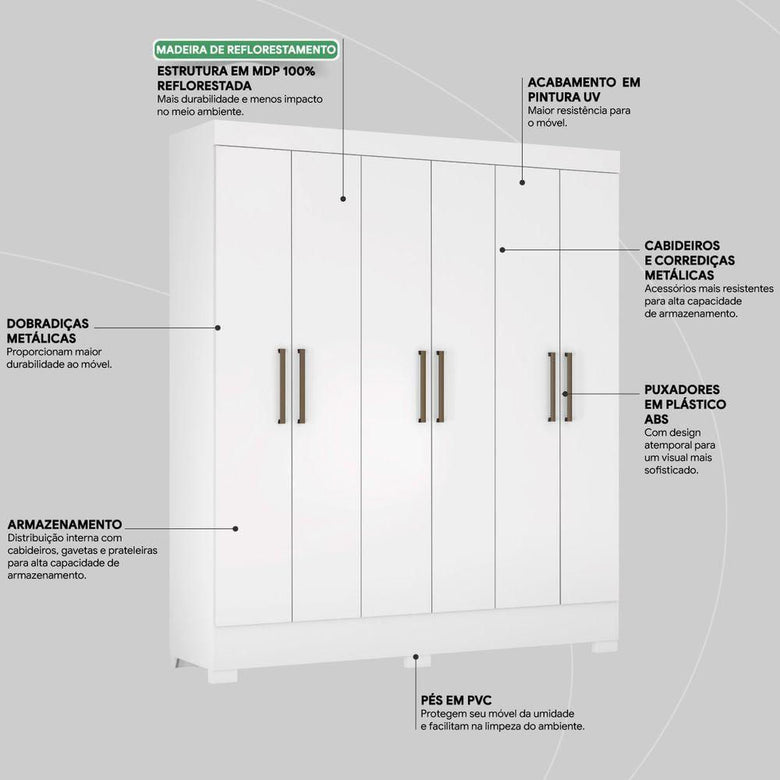 MADEIRA DE REFLORESTAMENTO
ESTRUTURA EM MDP 100% REFLORESTADA
Mais durabilidade e menos impacto no meio ambiente.

ACABAMENTO EM PINTURA UV
Maior resistência para o móvel.

CABIDEIROS E CORREDIÇAS METÁLICAS
Acessórios mais resistentes para alta capacidade de armazenamento.

DOBRADIÇAS METÁLICAS
Proporcionam maior durabilidade ao móvel.

PUXADORES EM PLÁSTICO ABS
Com design atemporal para um visual mais sofisticado.

ARMAZENAMENTO
Distribuição interna com cabideiros, gavetas e prateleiras para alta capacidade de armazenamento.

PÉS EM PVC
Protegem seu móvel da umidade e facilitam na limpeza do ambiente.