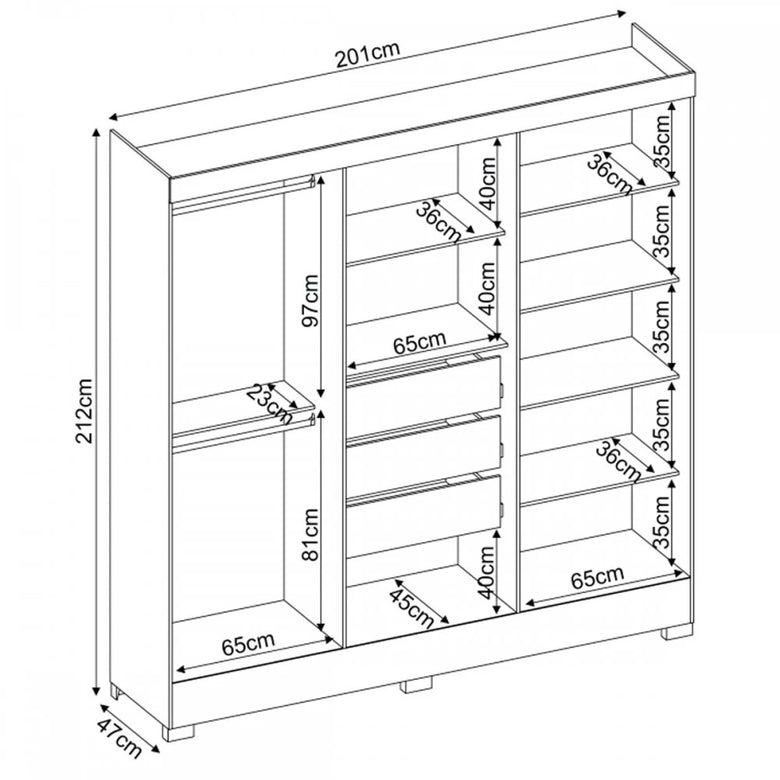 201cm
212cm
47cm
97cm
23cm
81cm
65cm
40cm
36cm
40cm
65cm
40cm
45cm
35cm
36cm
35cm
35cm
35cm
36cm
35cm
65cm