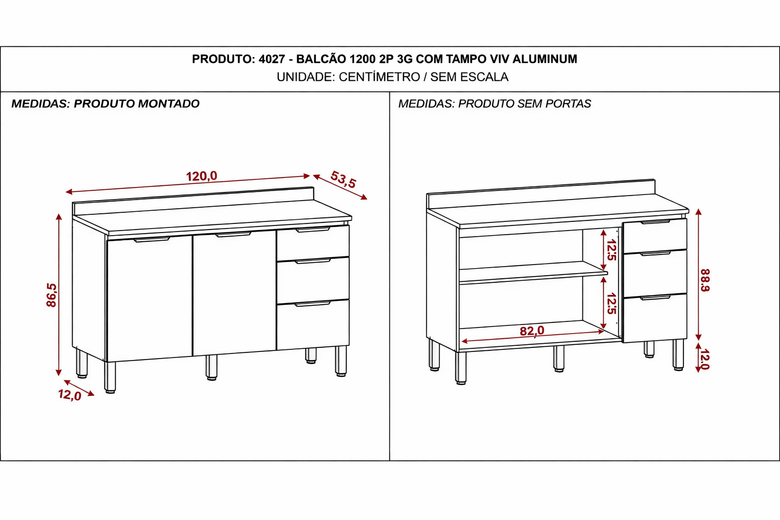 PRODUTO: 4027 - BALCÃO 1200 2P 3G COM TAMPO VIV ALUMINUM
UNIDADE: CENTÍMETRO / SEM ESCALA

MEDIDAS: PRODUTO MONTADO

120,0
53,5
86,5
12,0

MEDIDAS: PRODUTO SEM PORTAS

12,5
12,5
82,0
88,9
12,0