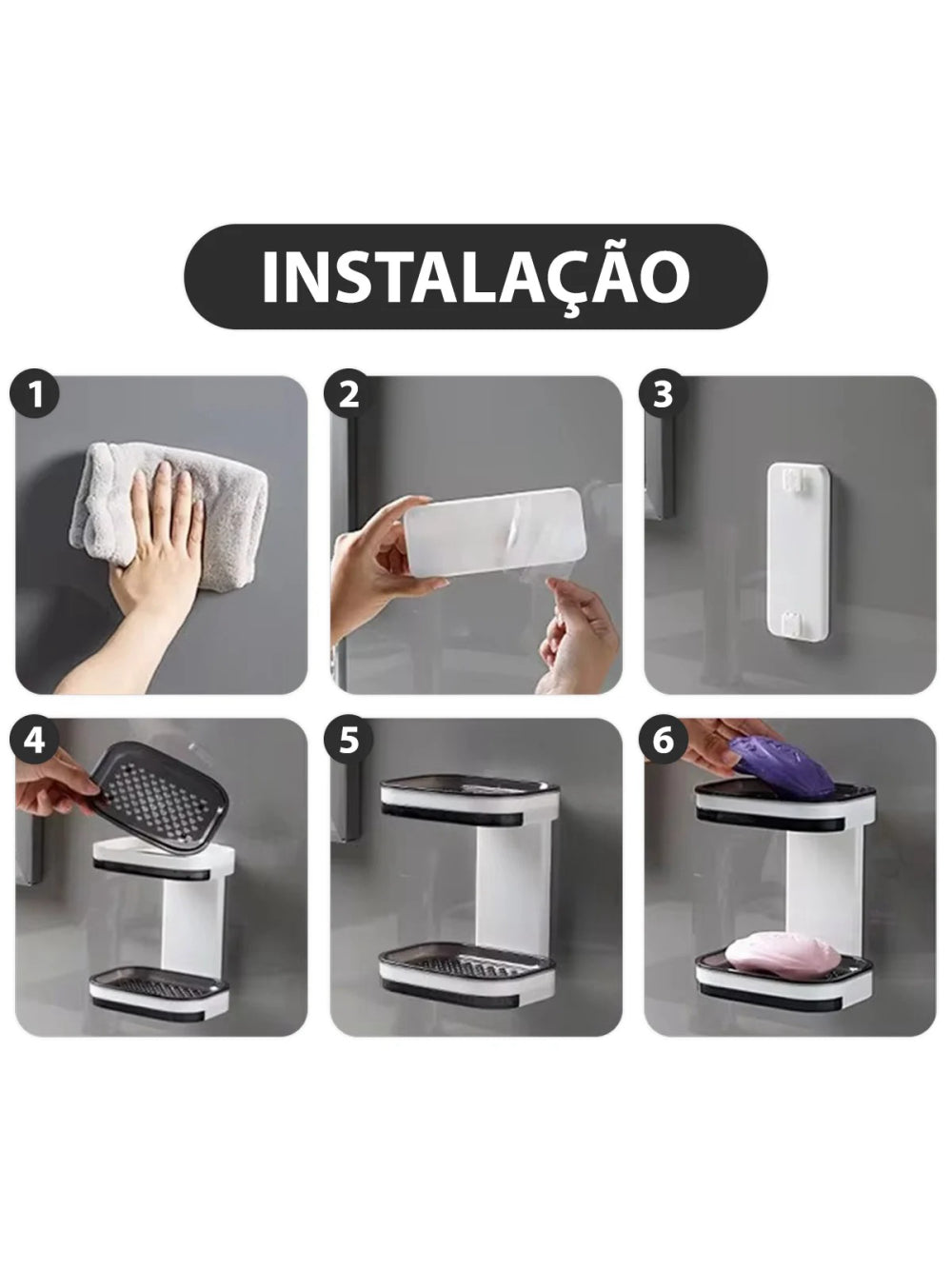 INSTALAÇÃO

1

2

3

4

5

6