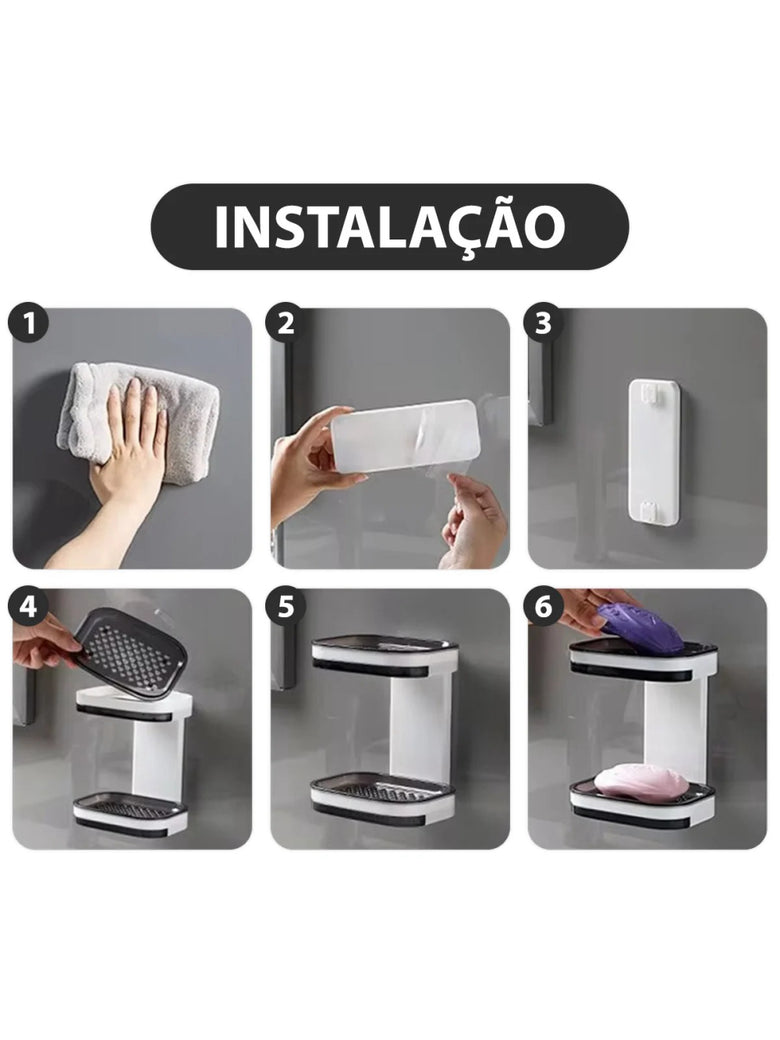 INSTALAÇÃO

1

2

3

4

5

6