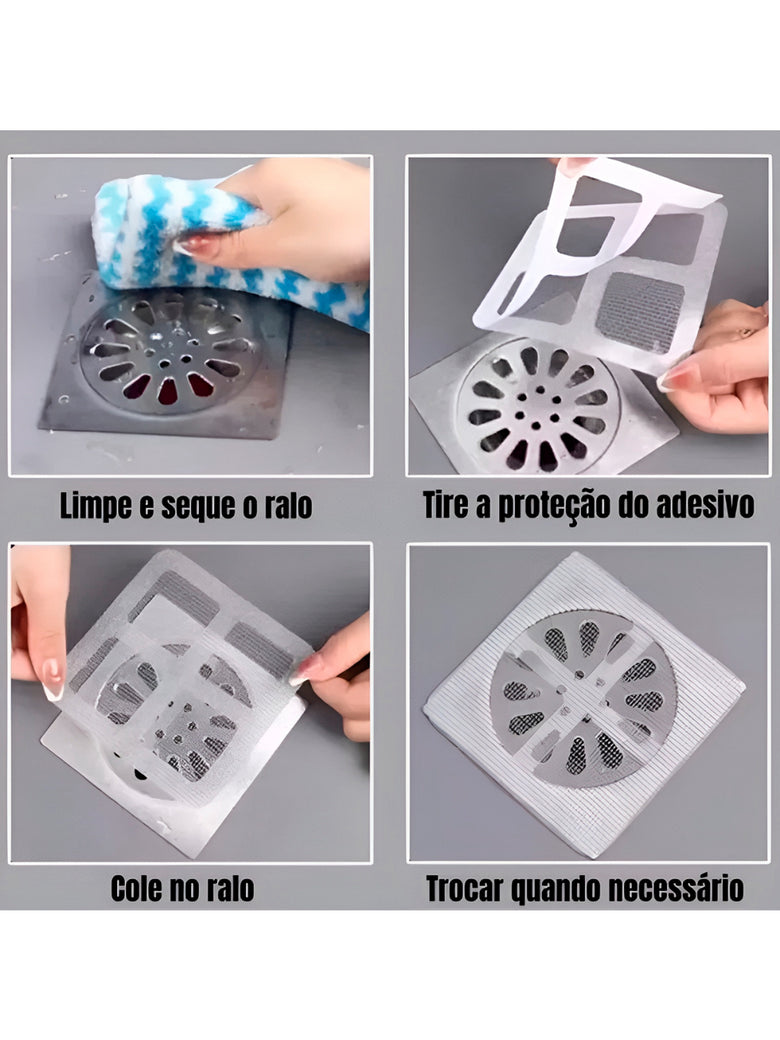 Limpe e seque o ralo

Tire a proteção do adesivo

Cole no ralo

Trocar quando necessário