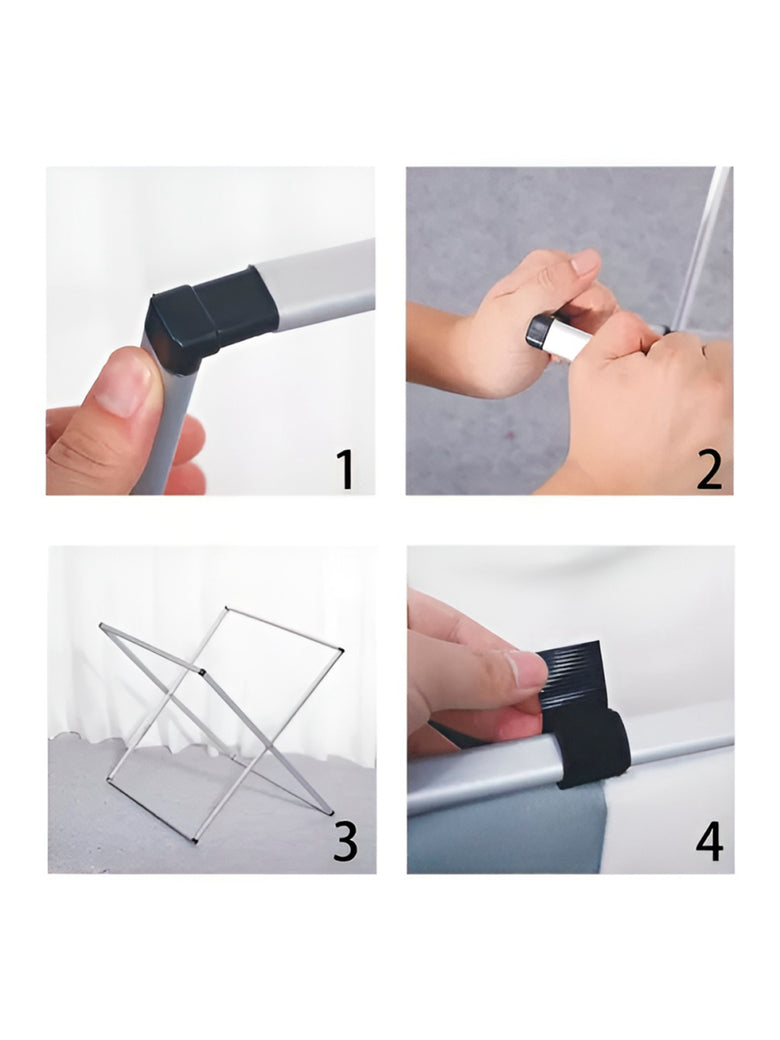 1

2

3

4