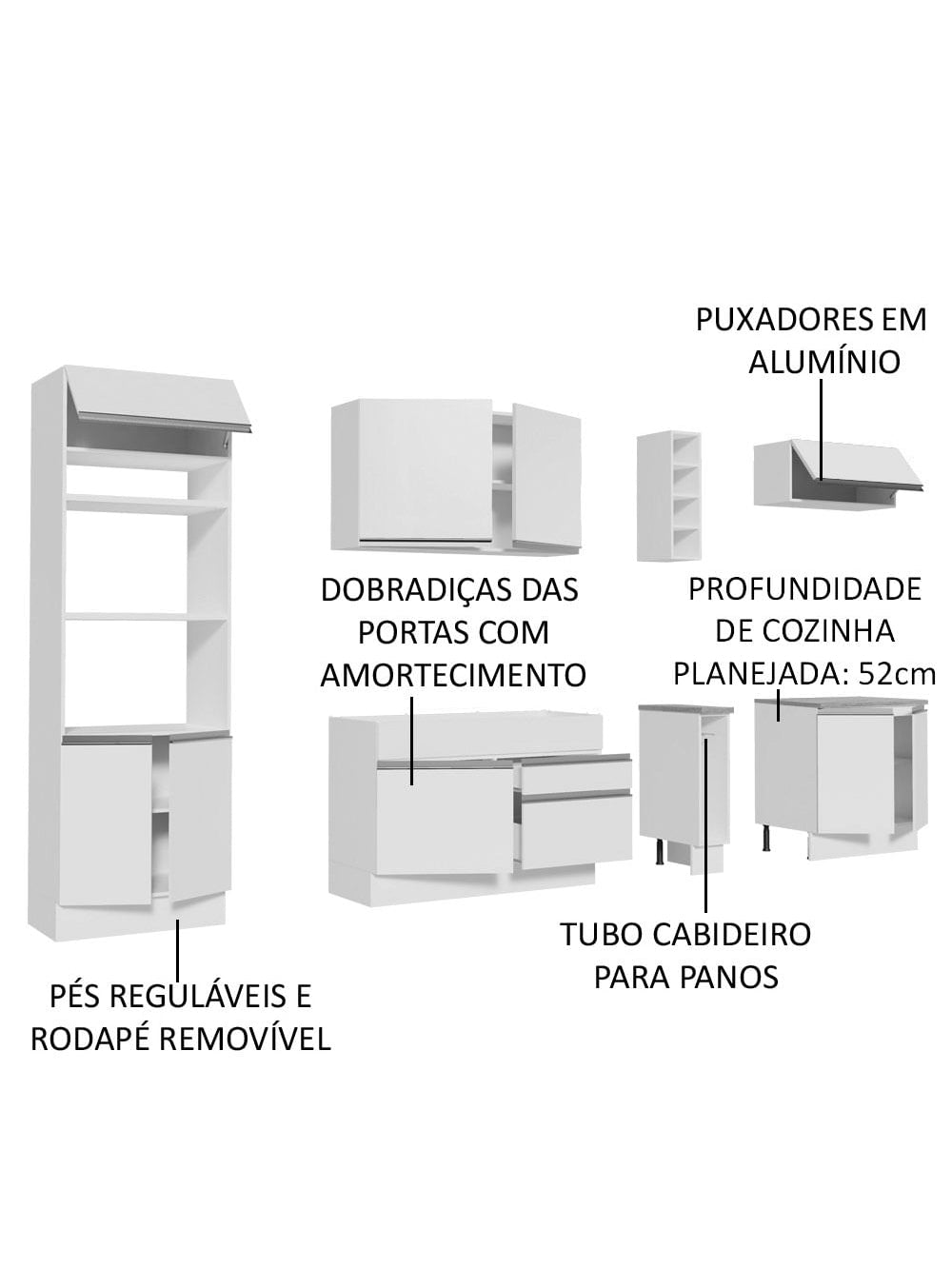 PUXADORES EM ALUMÍNIO

DOBRADIÇAS DAS PORTAS COM AMORTECIMENTO

PROFUNDIDADE DE COZINHA PLANEJADA: 52cm

TUBO CABIDEIRO PARA PANOS

PÉS REGULÁVEIS E RODAPÉ REMOVÍVEL