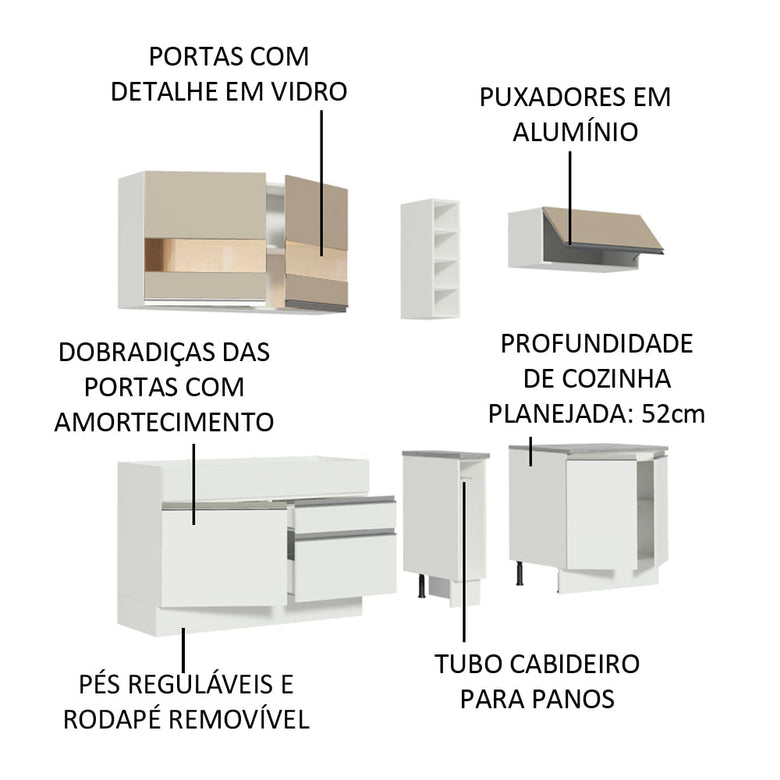 PORTAS COM DETALHE EM VIDRO

PUXADORES EM ALUMÍNIO

DOBRADIÇAS DAS PORTAS COM AMORTECIMENTO

PROFUNDIDADE DE COZINHA PLANEJADA: 52cm

PÉS REGULÁVEIS E RODAPÉ REMOVÍVEL

TUBO CABIDEIRO PARA PANOS