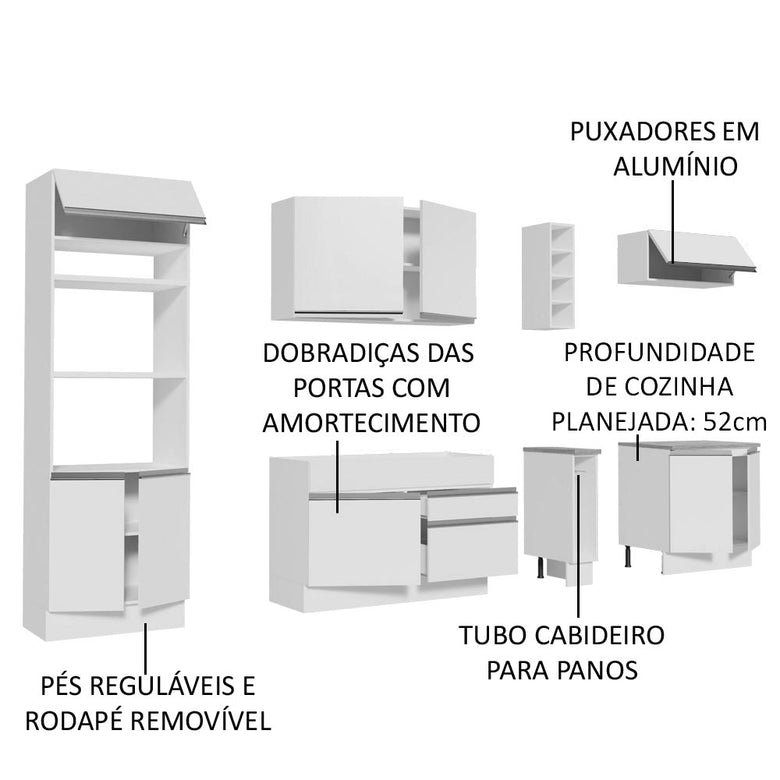 PUXADORES EM ALUMÍNIO

DOBRADIÇAS DAS PORTAS COM AMORTECIMENTO

PROFUNDIDADE DE COZINHA PLANEJADA: 52cm

TUBO CABIDEIRO PARA PANOS

PÉS REGULÁVEIS E RODAPÉ REMOVÍVEL