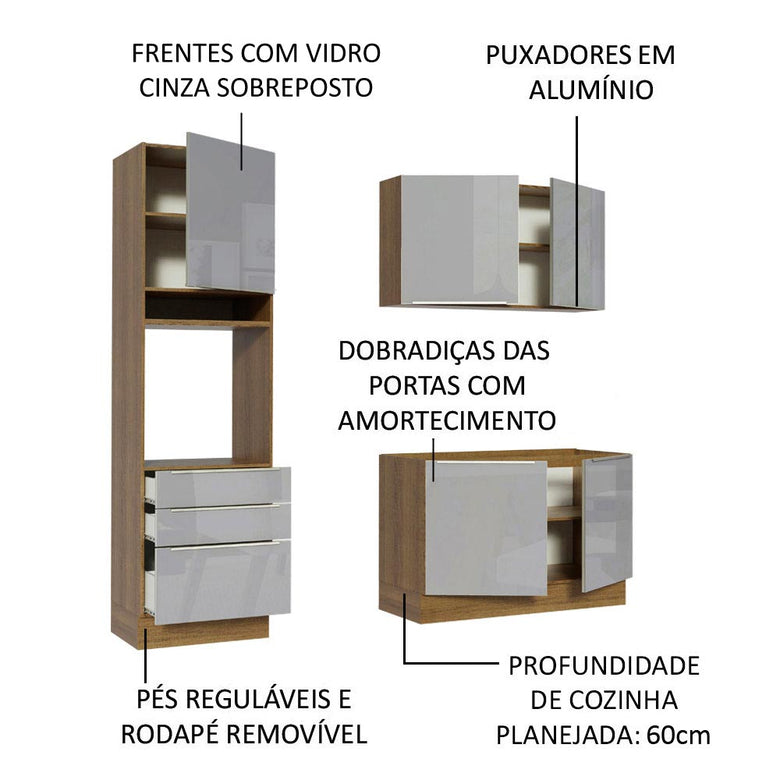 FRENTES COM VIDRO CINZA SOBREPOSTO

PUXADORES EM ALUMÍNIO

DOBRADIÇAS DAS PORTAS COM AMORTECIMENTO

PÉS REGULÁVEIS E RODAPÉ REMOVÍVEL

PROFUNDIDADE DE COZINHA PLANEJADA: 60cm