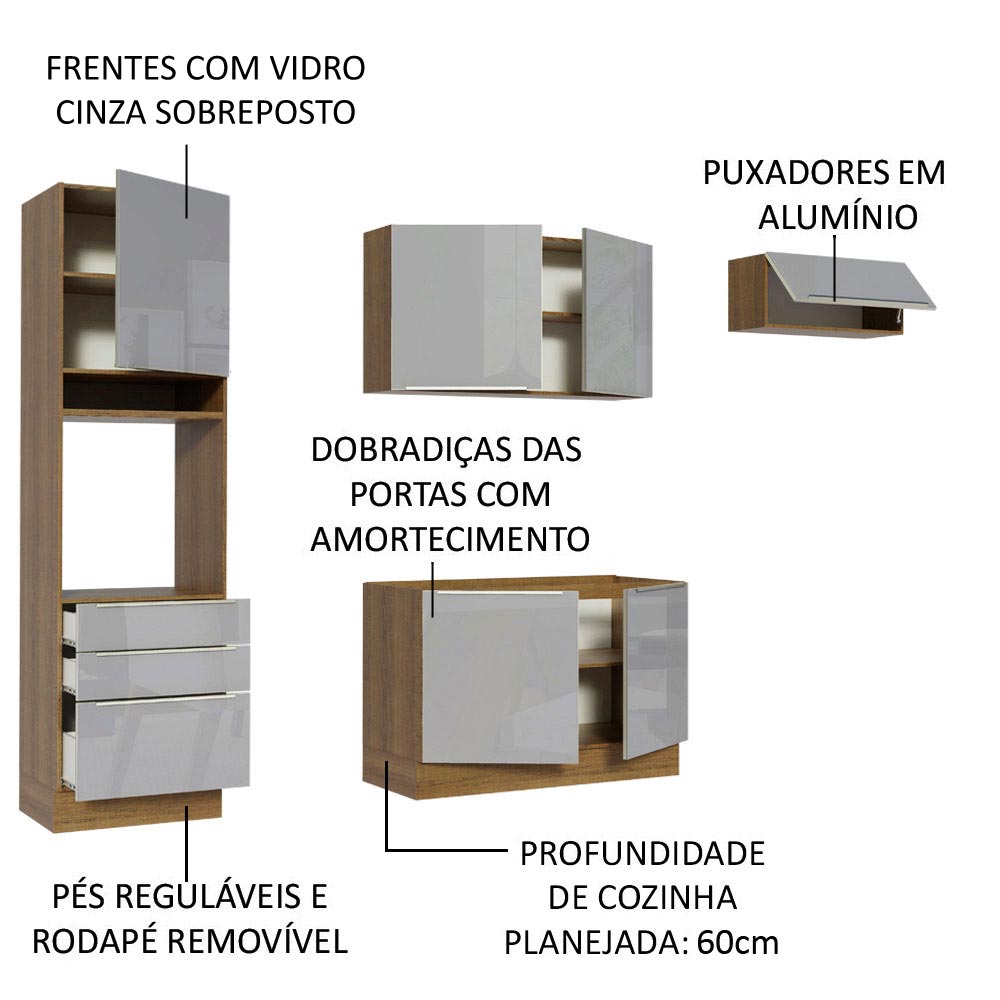 FRENTES COM VIDRO CINZA SOBREPOSTO

PUXADORES EM ALUMÍNIO

DOBRADIÇAS DAS PORTAS COM AMORTECIMENTO

PÉS REGULÁVEIS E RODAPÉ REMOVÍVEL

PROFUNDIDADE DE COZINHA PLANEJADA: 60cm