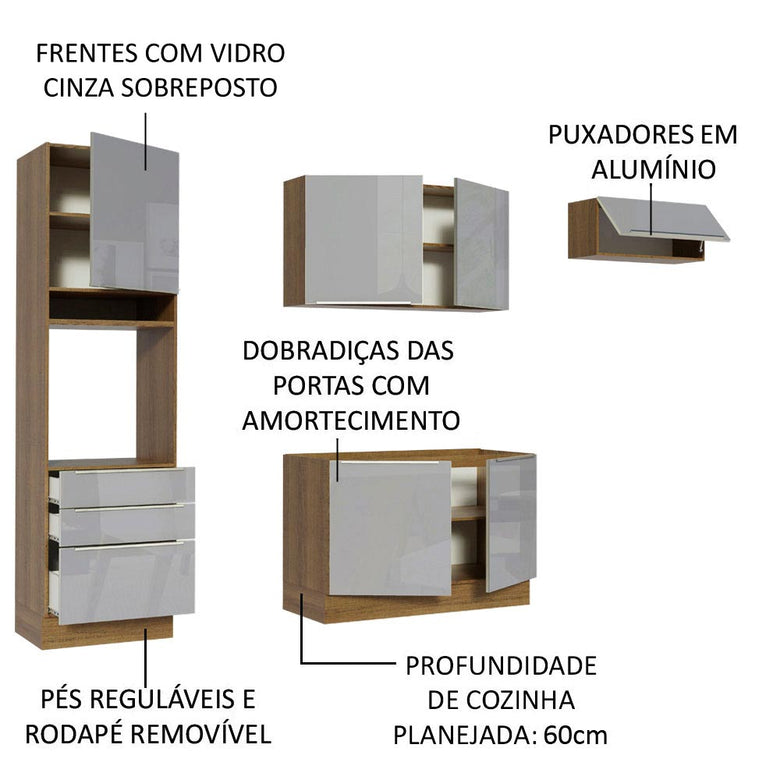 FRENTES COM VIDRO CINZA SOBREPOSTO

PUXADORES EM ALUMÍNIO

DOBRADIÇAS DAS PORTAS COM AMORTECIMENTO

PÉS REGULÁVEIS E RODAPÉ REMOVÍVEL

PROFUNDIDADE DE COZINHA PLANEJADA: 60cm