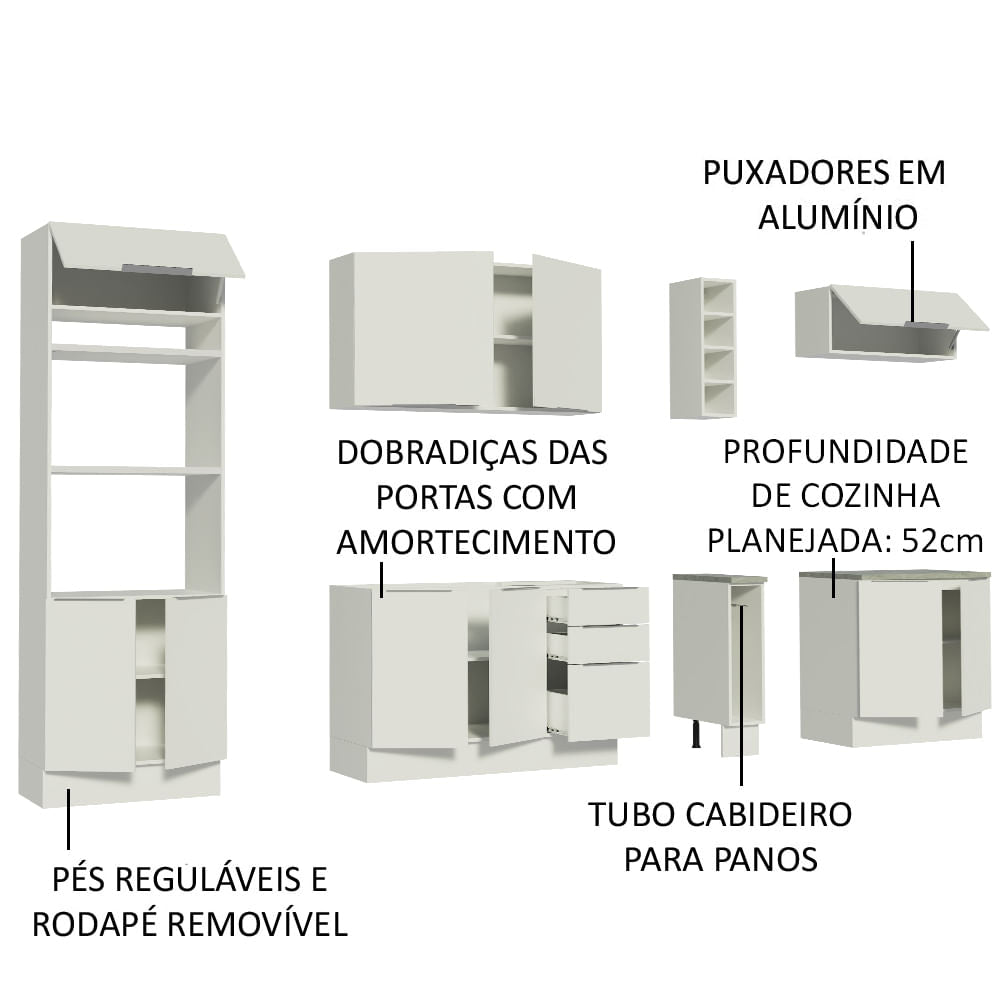 PUXADORES EM ALUMÍNIO

DOBRADIÇAS DAS PORTAS COM AMORTECIMENTO

PROFUNDIDADE DE COZINHA PLANEJADA: 52cm

TUBO CABIDEIRO PARA PANOS

PÉS REGULÁVEIS E RODAPÉ REMOVÍVEL