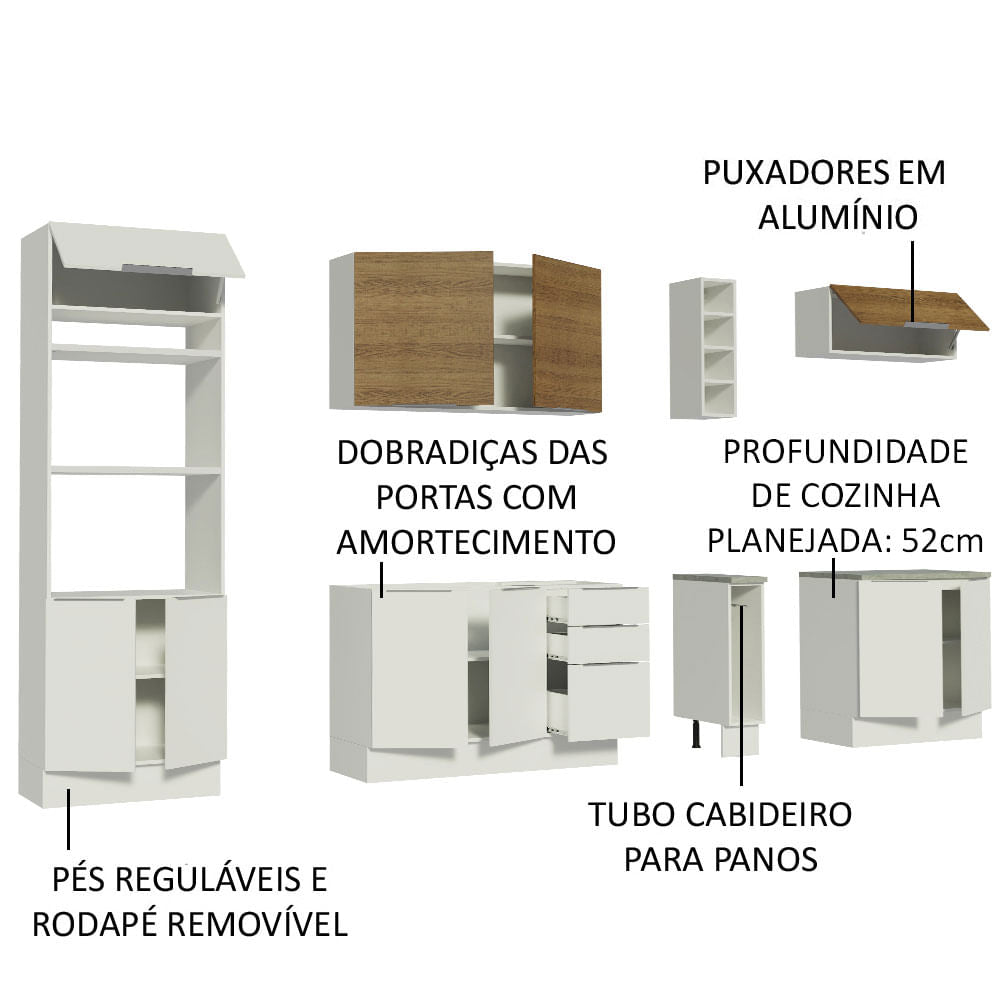 PUXADORES EM ALUMÍNIO

DOBRADIÇAS DAS PORTAS COM AMORTECIMENTO

PROFUNDIDADE DE COZINHA PLANEJADA: 52cm

TUBO CABIDEIRO PARA PANOS

PÉS REGULÁVEIS E RODAPÉ REMOVÍVEL