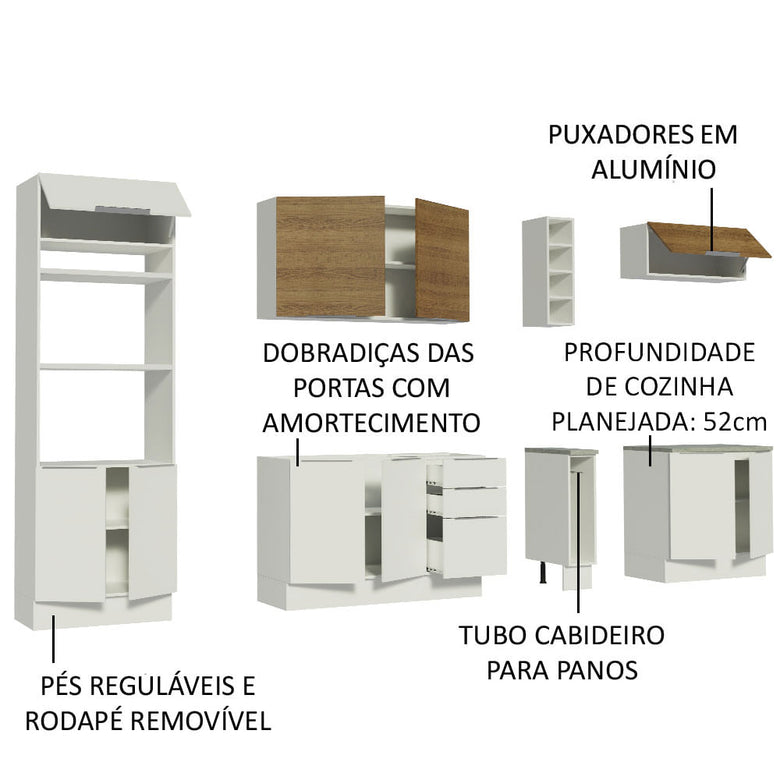 PUXADORES EM ALUMÍNIO

DOBRADIÇAS DAS PORTAS COM AMORTECIMENTO

PROFUNDIDADE DE COZINHA PLANEJADA: 52cm

TUBO CABIDEIRO PARA PANOS

PÉS REGULÁVEIS E RODAPÉ REMOVÍVEL