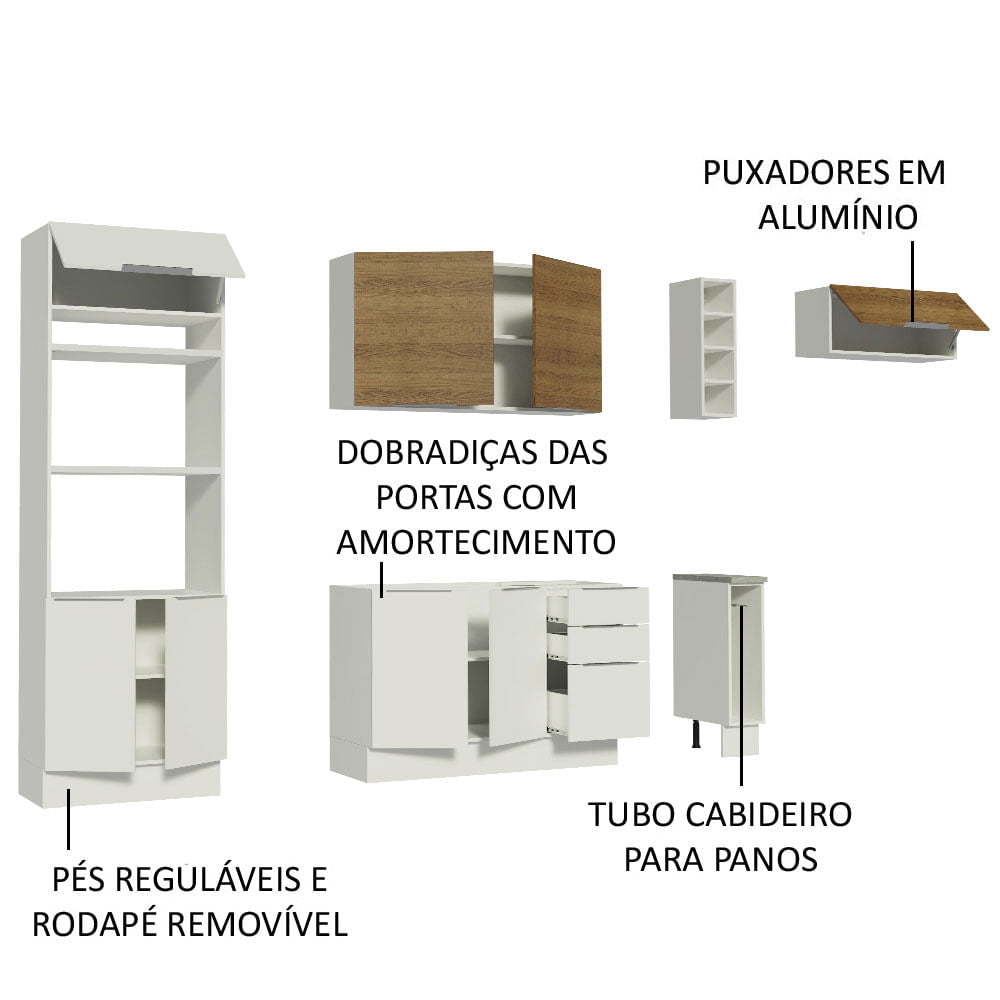 PUXADORES EM ALUMÍNIO

DOBRADIÇAS DAS PORTAS COM AMORTECIMENTO

TUBO CABIDEIRO PARA PANOS

PÉS REGULÁVEIS E RODAPÉ REMOVÍVEL