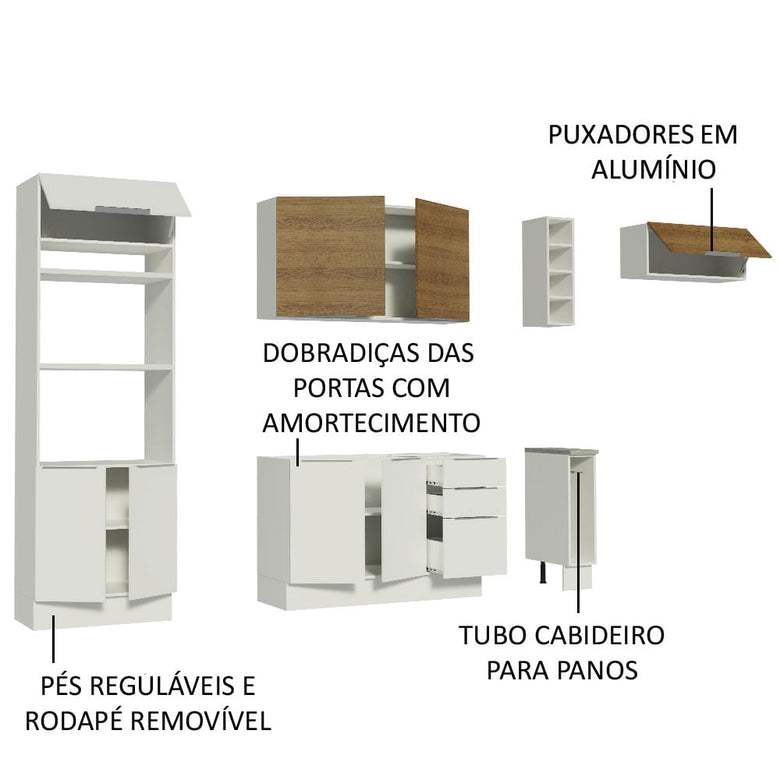 PUXADORES EM ALUMÍNIO

DOBRADIÇAS DAS PORTAS COM AMORTECIMENTO

TUBO CABIDEIRO PARA PANOS

PÉS REGULÁVEIS E RODAPÉ REMOVÍVEL