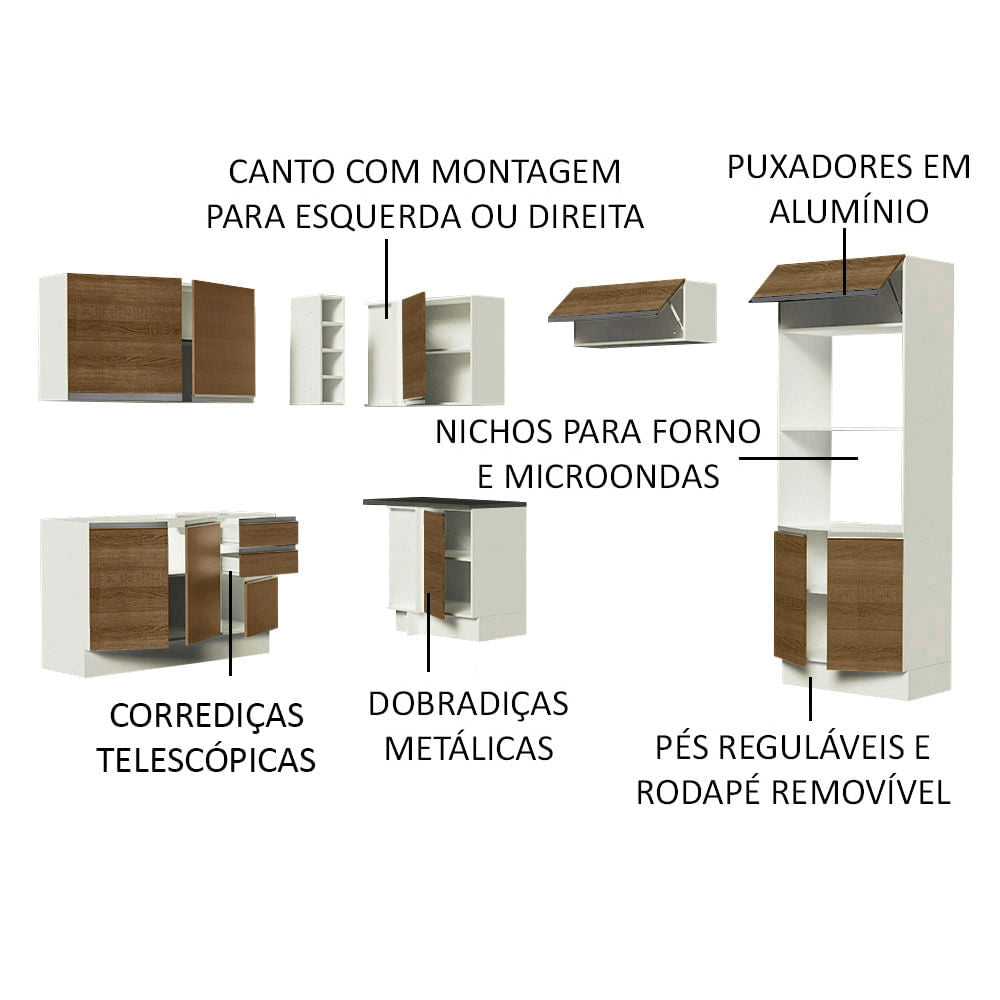 CANTO COM MONTAGEM PARA ESQUERDA OU DIREITA

PUXADORES EM ALUMÍNIO

NICHOS PARA FORNO E MICROONDAS

CORREDIÇAS TELESCÓPICAS

DOBRADIÇAS METÁLICAS

PÉS REGULÁVEIS E RODAPÉ REMOVÍVEL