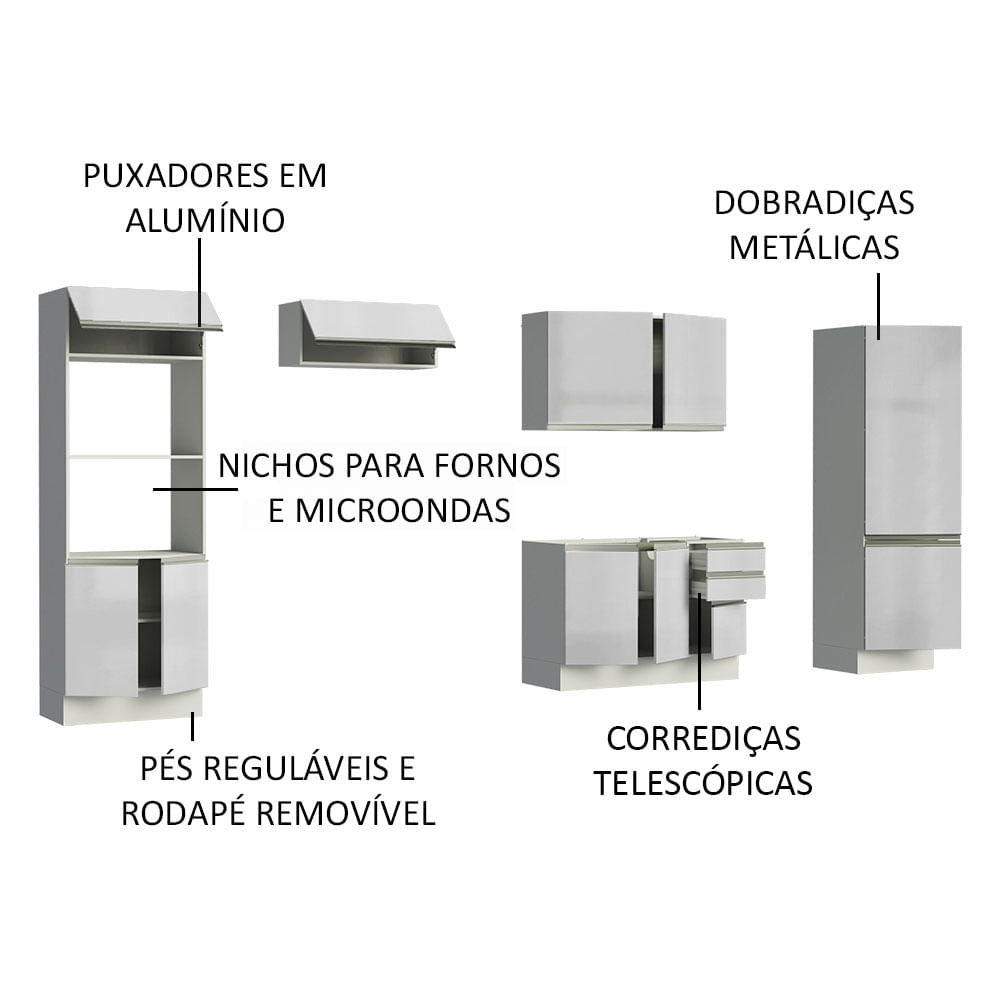 PUXADORES EM ALUMÍNIO

DOBRADIÇAS METÁLICAS

NICHOS PARA FORNOS E MICROONDAS

PÉS REGULÁVEIS E RODAPÉ REMOVÍVEL

CORREDIÇAS TELESCÓPICAS