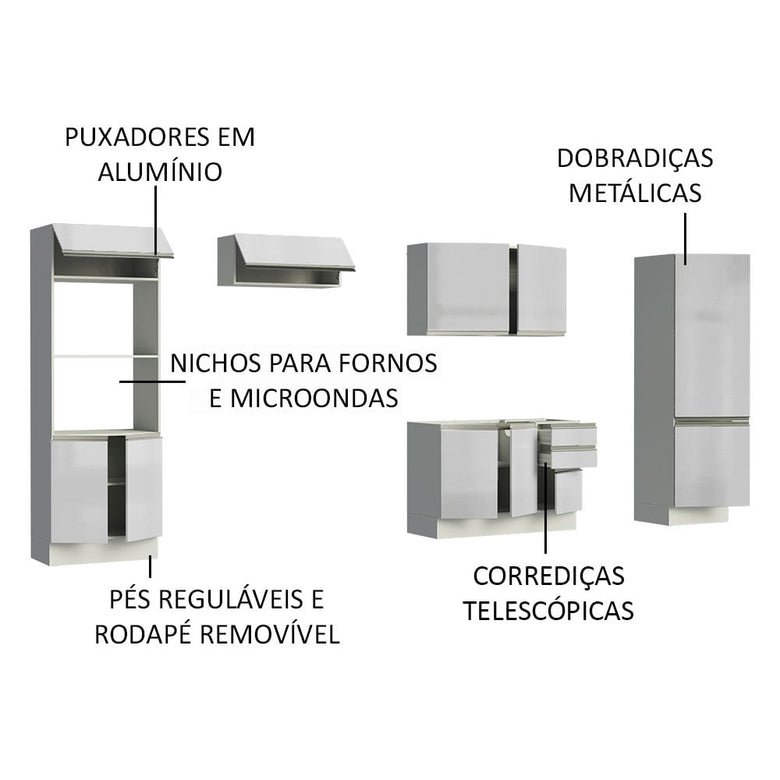 PUXADORES EM ALUMÍNIO

DOBRADIÇAS METÁLICAS

NICHOS PARA FORNOS E MICROONDAS

PÉS REGULÁVEIS E RODAPÉ REMOVÍVEL

CORREDIÇAS TELESCÓPICAS