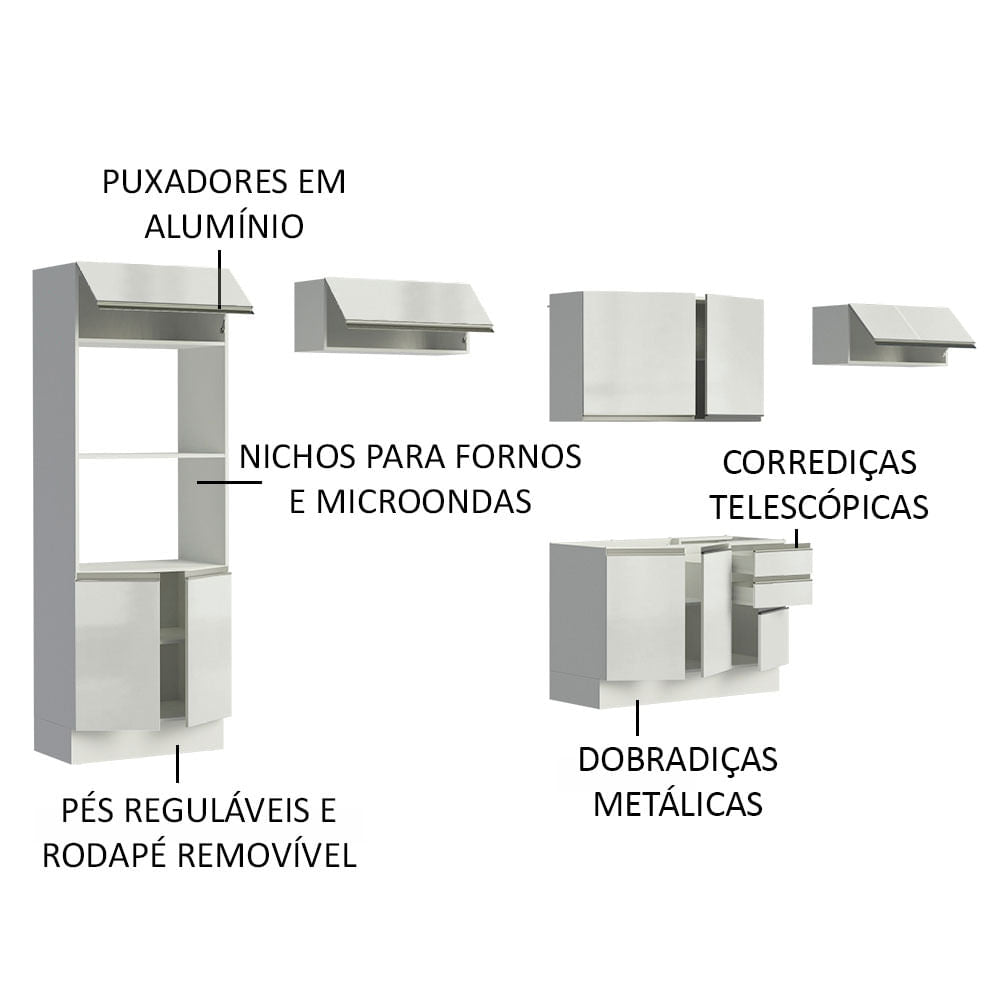 PUXADORES EM ALUMÍNIO

NICHOS PARA FORNOS E MICROONDAS

CORREDIÇAS TELESCÓPICAS

PÉS REGULÁVEIS E RODAPÉ REMOVÍVEL

DOBRADIÇAS METÁLICAS