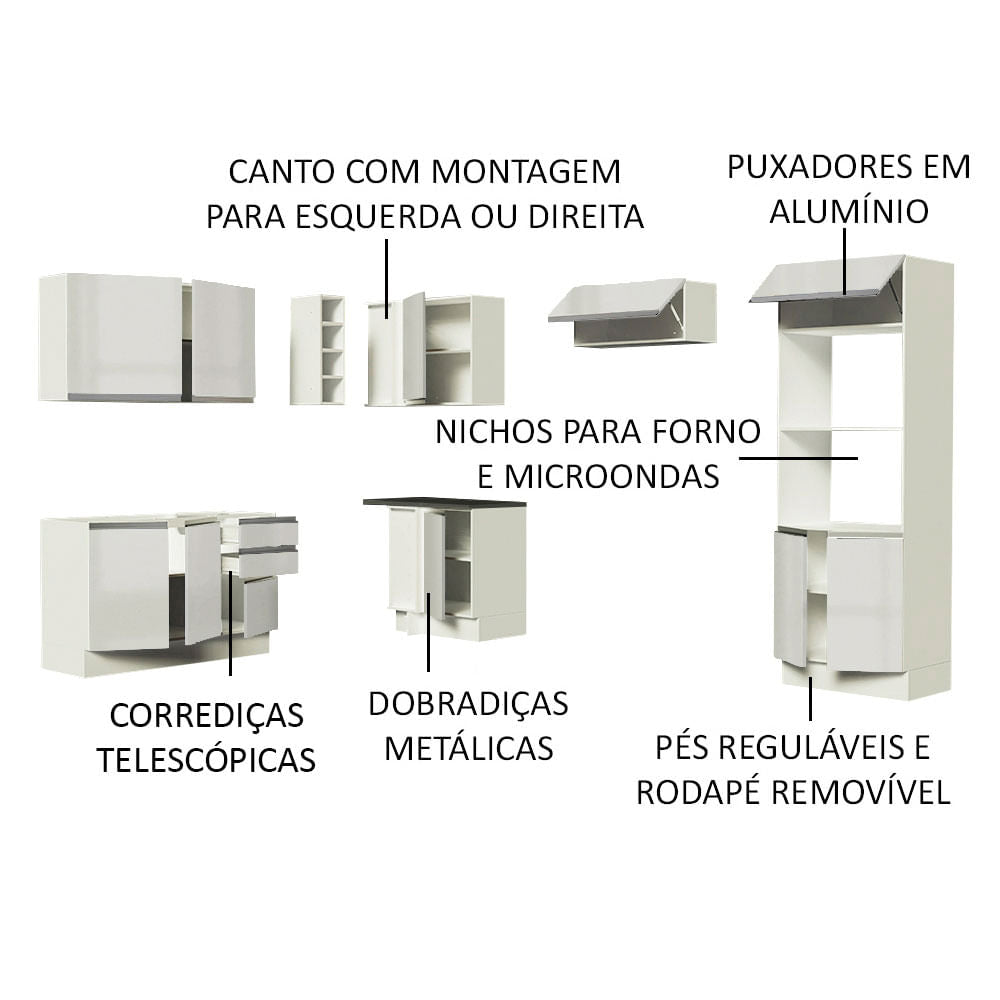 CANTO COM MONTAGEM PARA ESQUERDA OU DIREITA

PUXADORES EM ALUMÍNIO

NICHOS PARA FORNO E MICROONDAS

CORREDIÇAS TELESCÓPICAS

DOBRADIÇAS METÁLICAS

PÉS REGULÁVEIS E RODAPÉ REMOVÍVEL