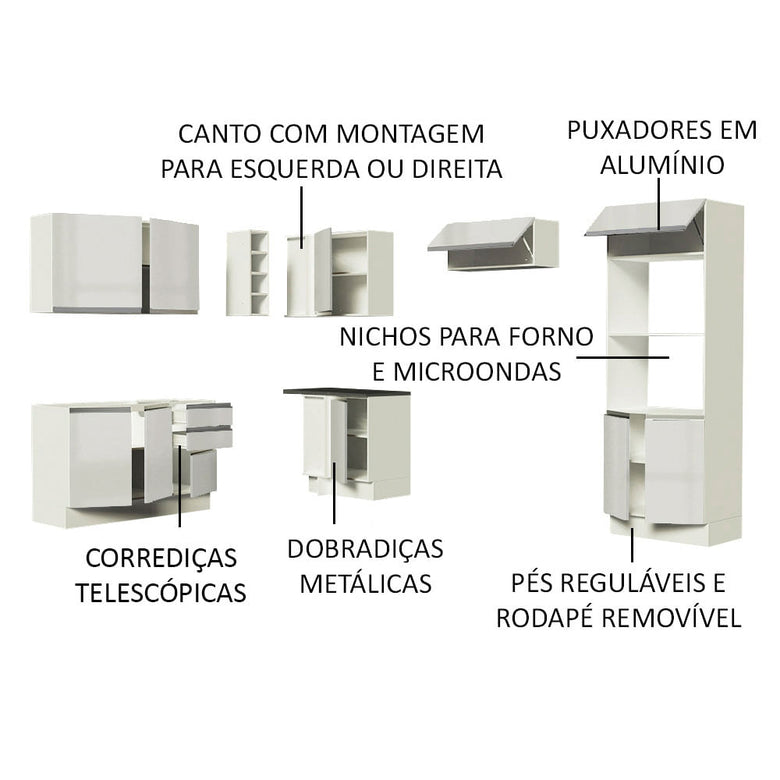 CANTO COM MONTAGEM PARA ESQUERDA OU DIREITA

PUXADORES EM ALUMÍNIO

NICHOS PARA FORNO E MICROONDAS

CORREDIÇAS TELESCÓPICAS

DOBRADIÇAS METÁLICAS

PÉS REGULÁVEIS E RODAPÉ REMOVÍVEL