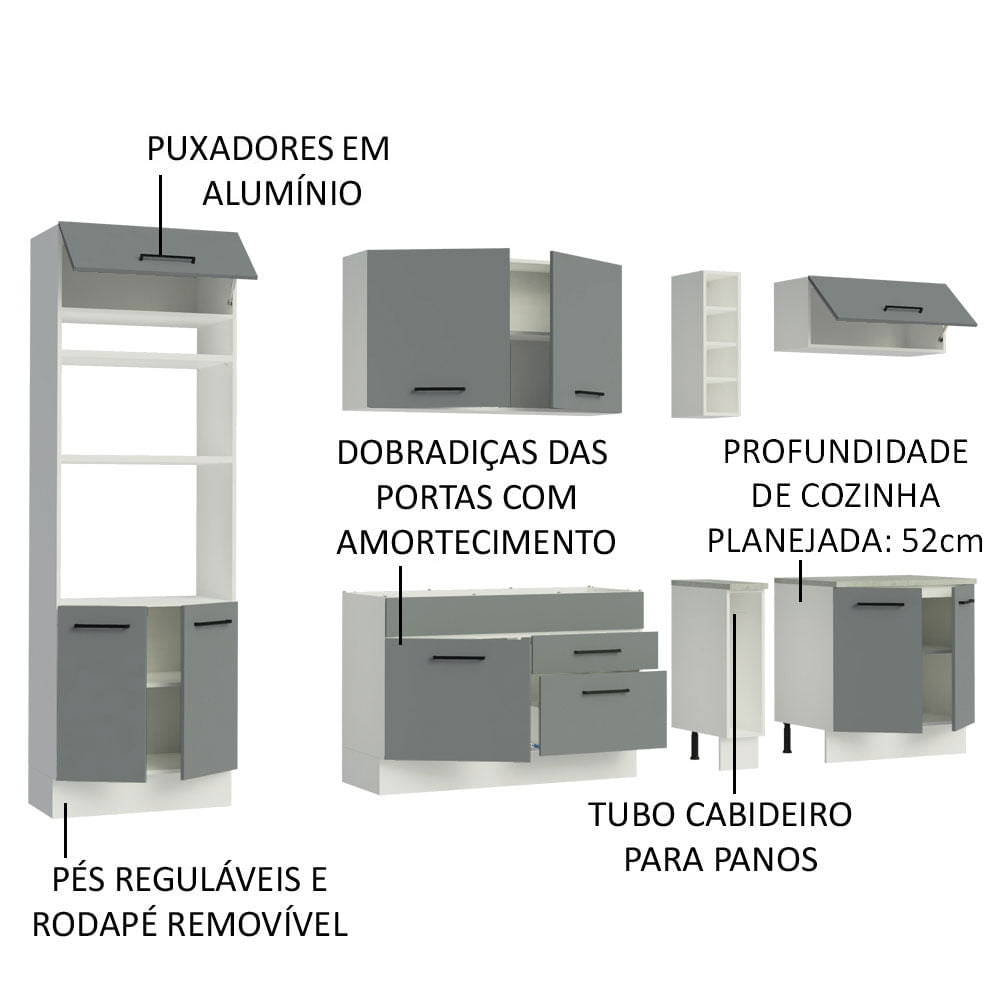 PUXADORES EM ALUMÍNIO

DOBRADIÇAS DAS PORTAS COM AMORTECIMENTO

PROFUNDIDADE DE COZINHA PLANEJADA: 52cm

TUBO CABIDEIRO PARA PANOS

PÉS REGULÁVEIS E RODAPÉ REMOVÍVEL