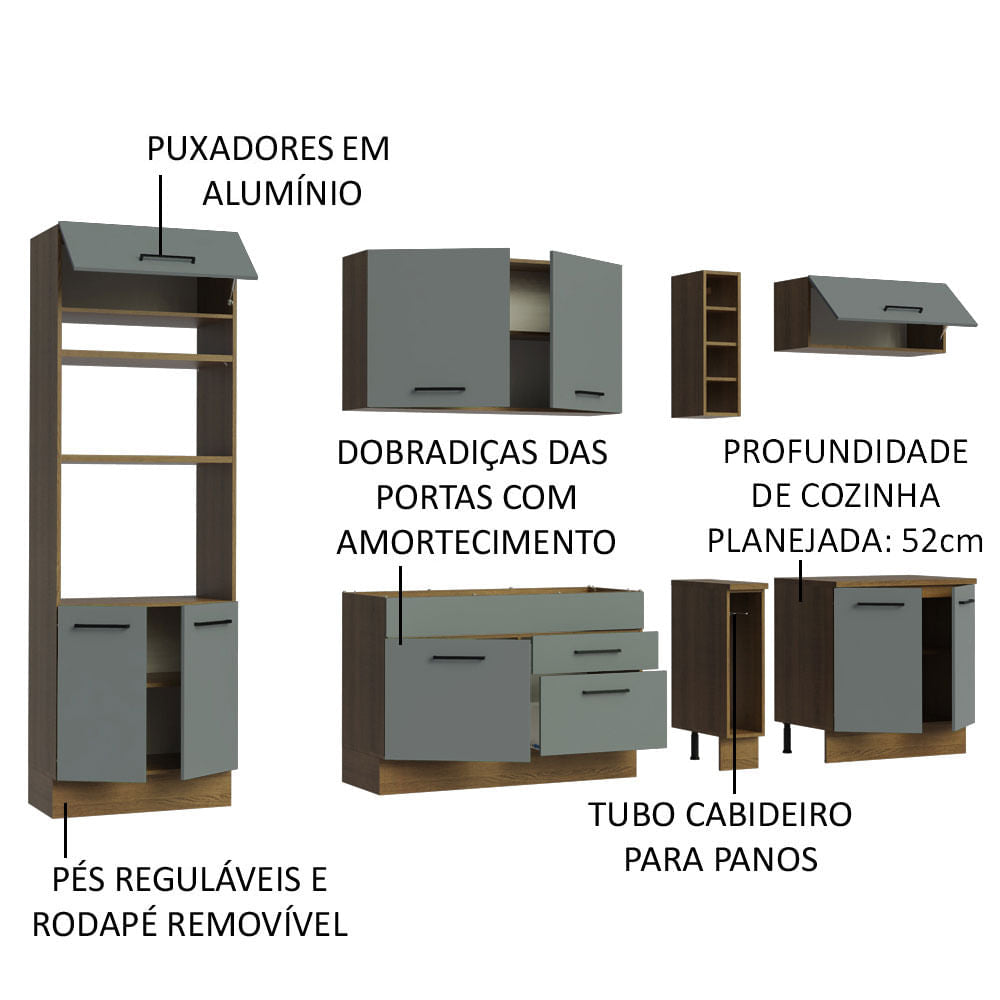 PUXADORES EM ALUMÍNIO

DOBRADIÇAS DAS PORTAS COM AMORTECIMENTO

PROFUNDIDADE DE COZINHA PLANEJADA: 52cm

TUBO CABIDEIRO PARA PANOS

PÉS REGULÁVEIS E RODAPÉ REMOVÍVEL