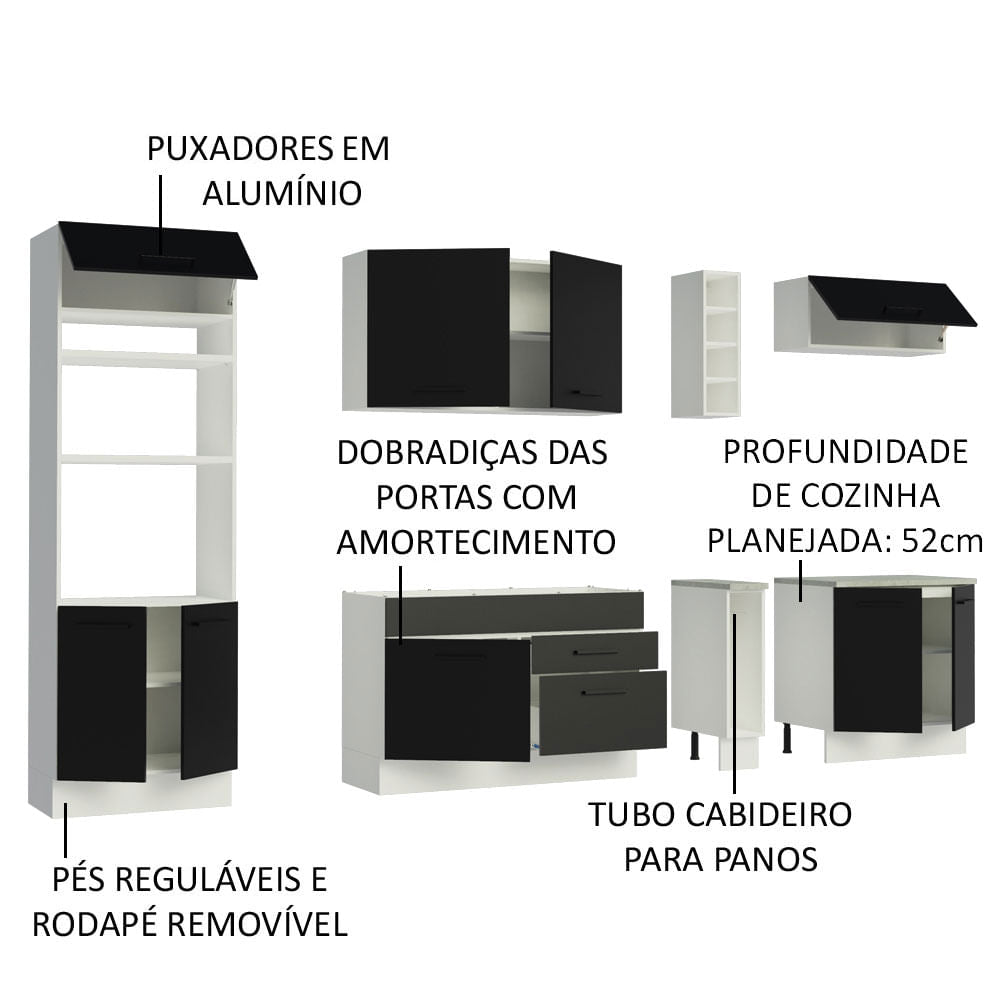 PUXADORES EM ALUMÍNIO

DOBRADIÇAS DAS PORTAS COM AMORTECIMENTO

PROFUNDIDADE DE COZINHA PLANEJADA: 52cm

TUBO CABIDEIRO PARA PANOS

PÉS REGULÁVEIS E RODAPÉ REMOVÍVEL