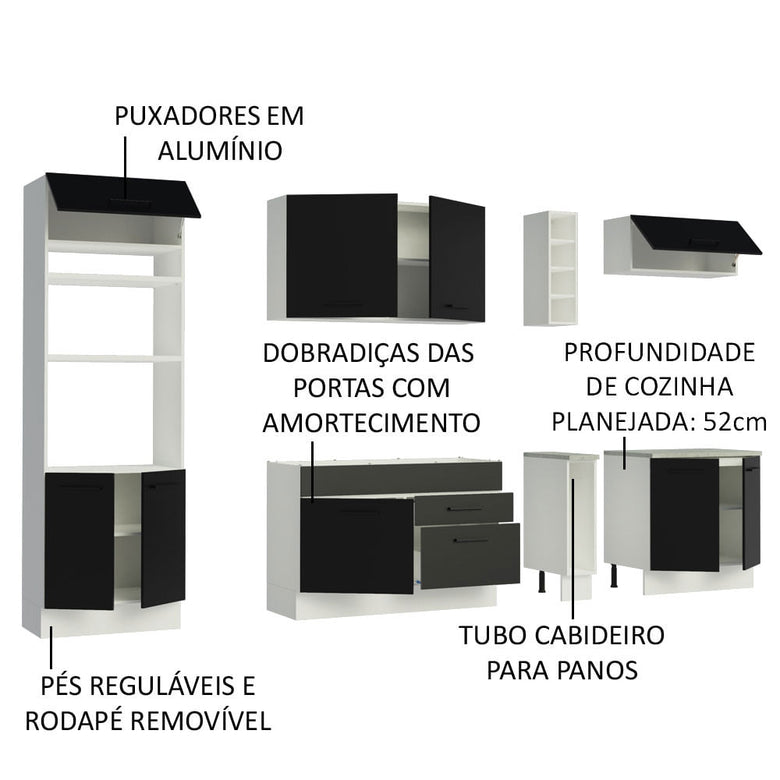 PUXADORES EM ALUMÍNIO

DOBRADIÇAS DAS PORTAS COM AMORTECIMENTO

PROFUNDIDADE DE COZINHA PLANEJADA: 52cm

TUBO CABIDEIRO PARA PANOS

PÉS REGULÁVEIS E RODAPÉ REMOVÍVEL