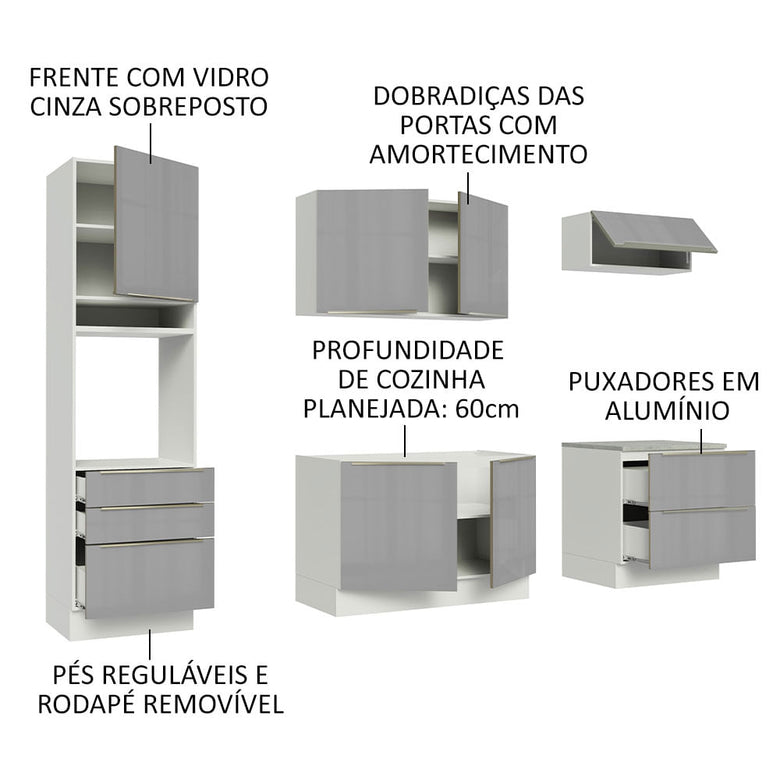 FRENTE COM VIDRO CINZA SOBREPOSTO

DOBRADIÇAS DAS PORTAS COM AMORTECIMENTO

PROFUNDIDADE DE COZINHA PLANEJADA: 60cm

PUXADORES EM ALUMÍNIO

PÉS REGULÁVEIS E RODAPÉ REMOVÍVEL