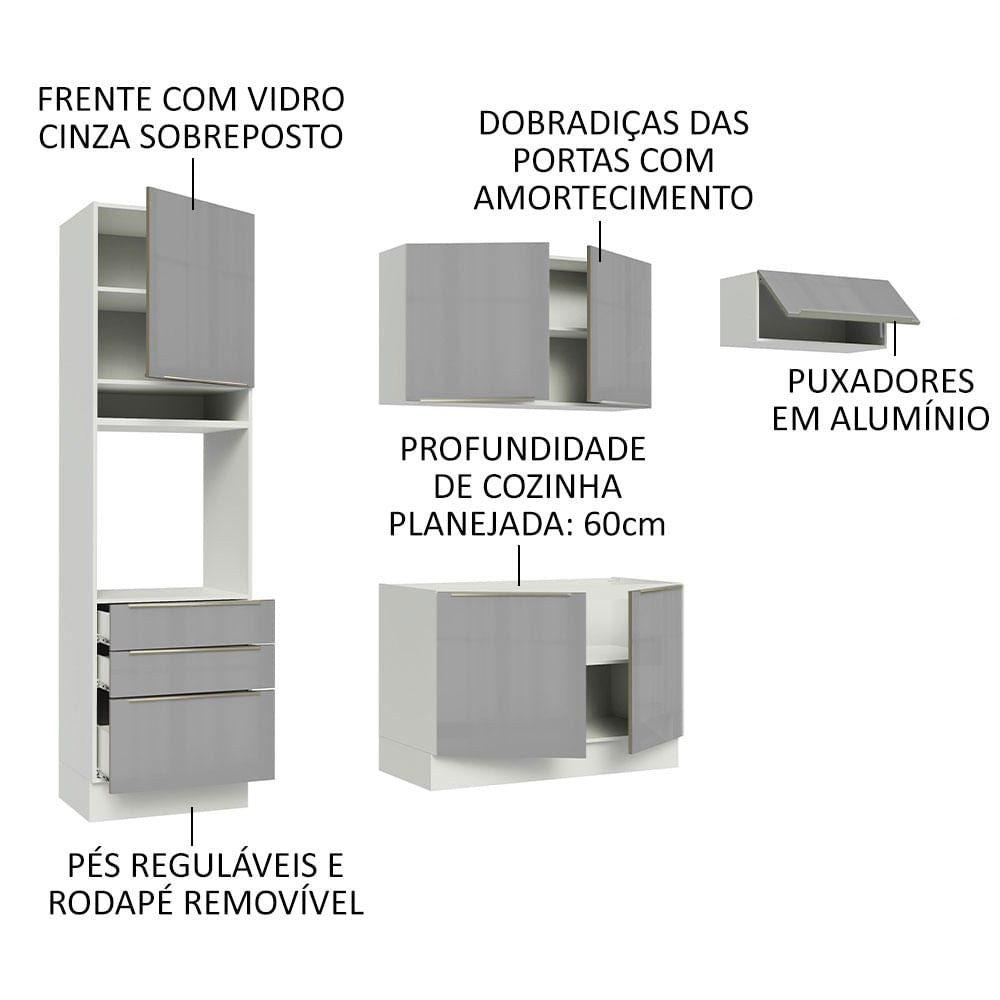 FRENTE COM VIDRO CINZA SOBREPOSTO

DOBRADIÇAS DAS PORTAS COM AMORTECIMENTO

PUXADORES EM ALUMÍNIO

PROFUNDIDADE DE COZINHA PLANEJADA: 60cm

PÉS REGULÁVEIS E RODAPÉ REMOVÍVEL