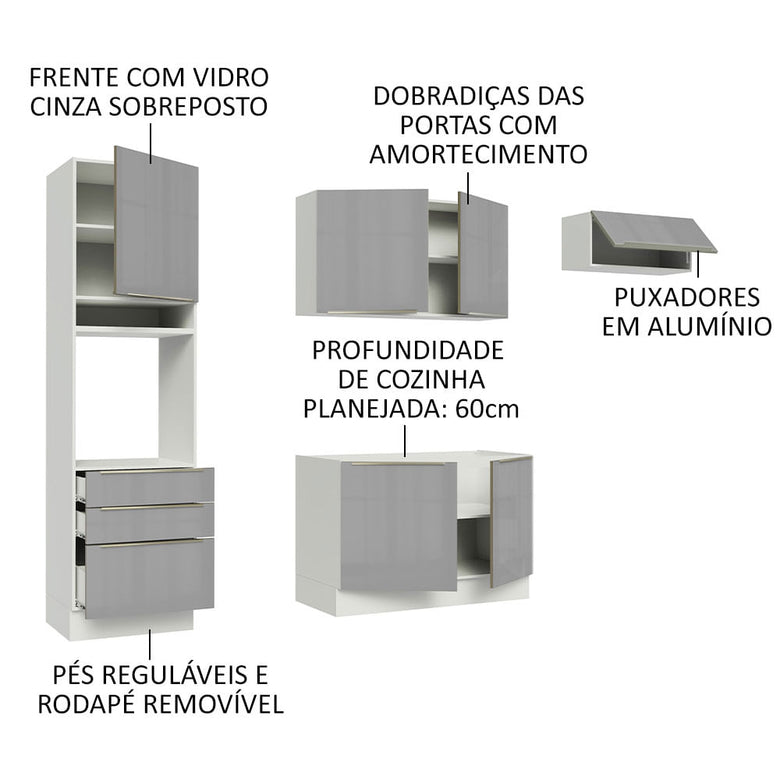 FRENTE COM VIDRO CINZA SOBREPOSTO

DOBRADIÇAS DAS PORTAS COM AMORTECIMENTO

PUXADORES EM ALUMÍNIO

PROFUNDIDADE DE COZINHA PLANEJADA: 60cm

PÉS REGULÁVEIS E RODAPÉ REMOVÍVEL