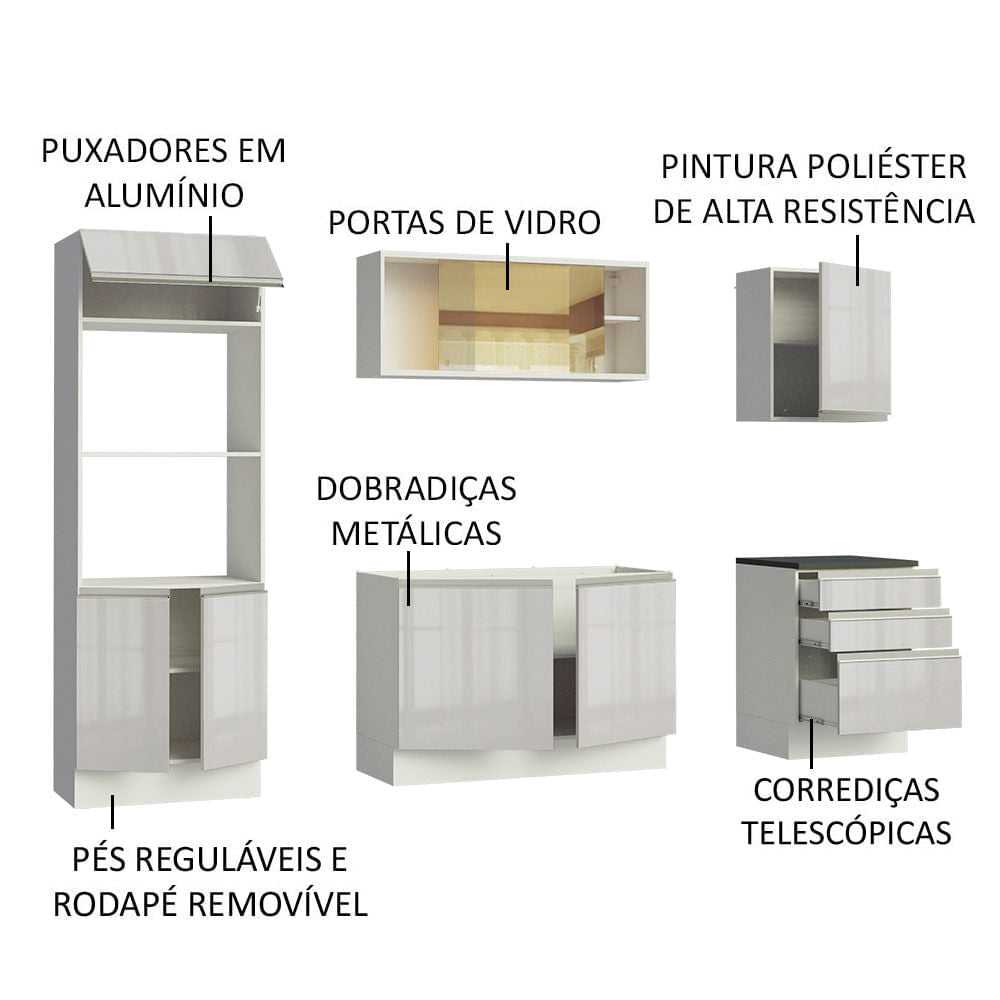 PUXADORES EM ALUMÍNIO

PORTAS DE VIDRO

PINTURA POLIÉSTER DE ALTA RESISTÊNCIA

DOBRADIÇAS METÁLICAS

CORREDIÇAS TELESCÓPICAS

PÉS REGULÁVEIS E RODAPÉ REMOVÍVEL