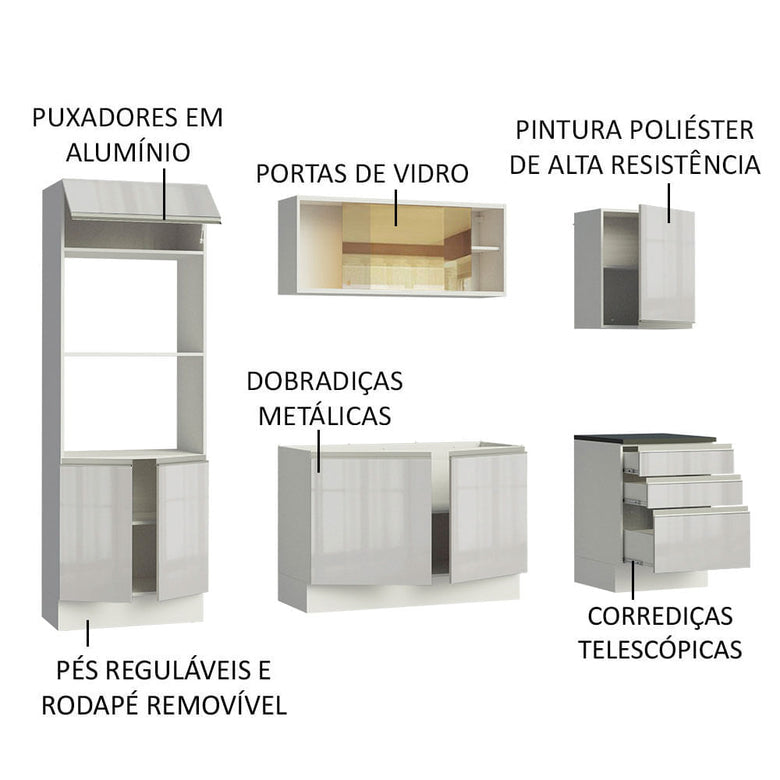 PUXADORES EM ALUMÍNIO

PORTAS DE VIDRO

PINTURA POLIÉSTER DE ALTA RESISTÊNCIA

DOBRADIÇAS METÁLICAS

CORREDIÇAS TELESCÓPICAS

PÉS REGULÁVEIS E RODAPÉ REMOVÍVEL