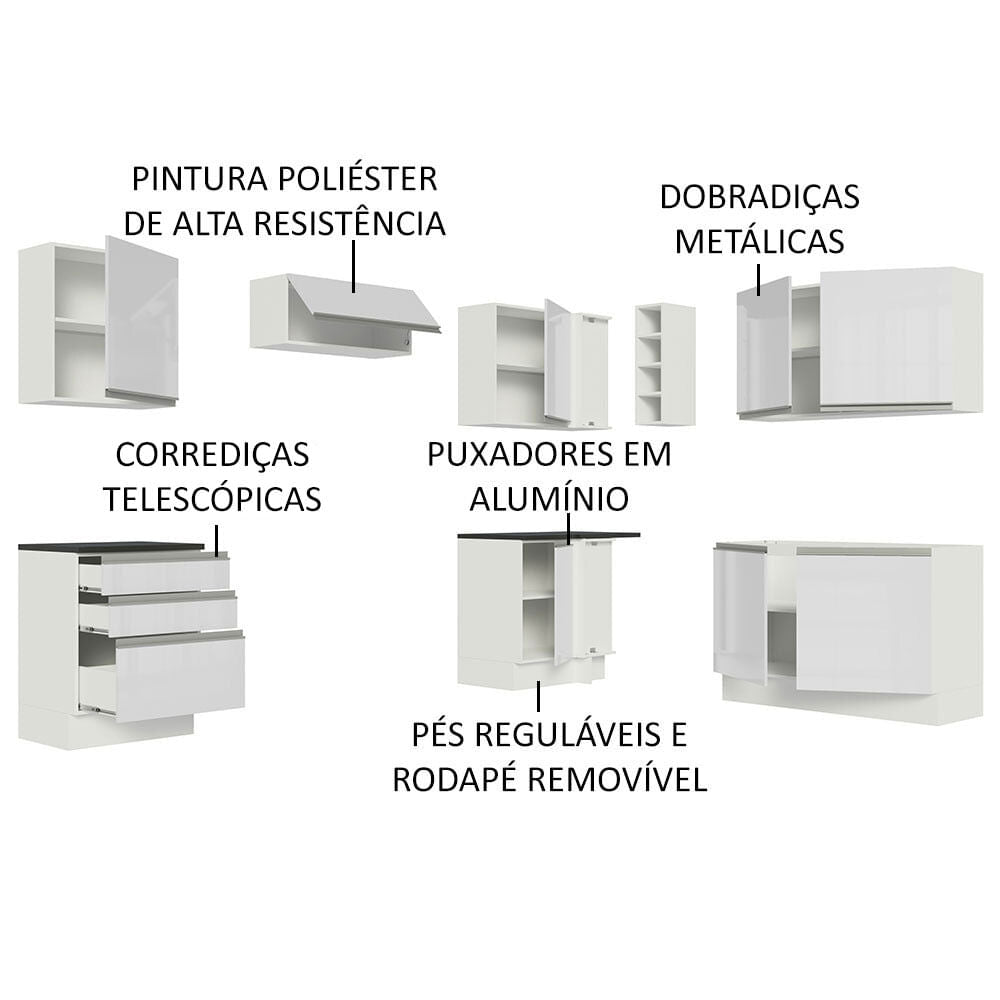 PINTURA POLIÉSTER DE ALTA RESISTÊNCIA

DOBRADIÇAS METÁLICAS

CORREDIÇAS TELESCÓPICAS

PUXADORES EM ALUMÍNIO

PÉS REGULÁVEIS E RODAPÉ REMOVÍVEL