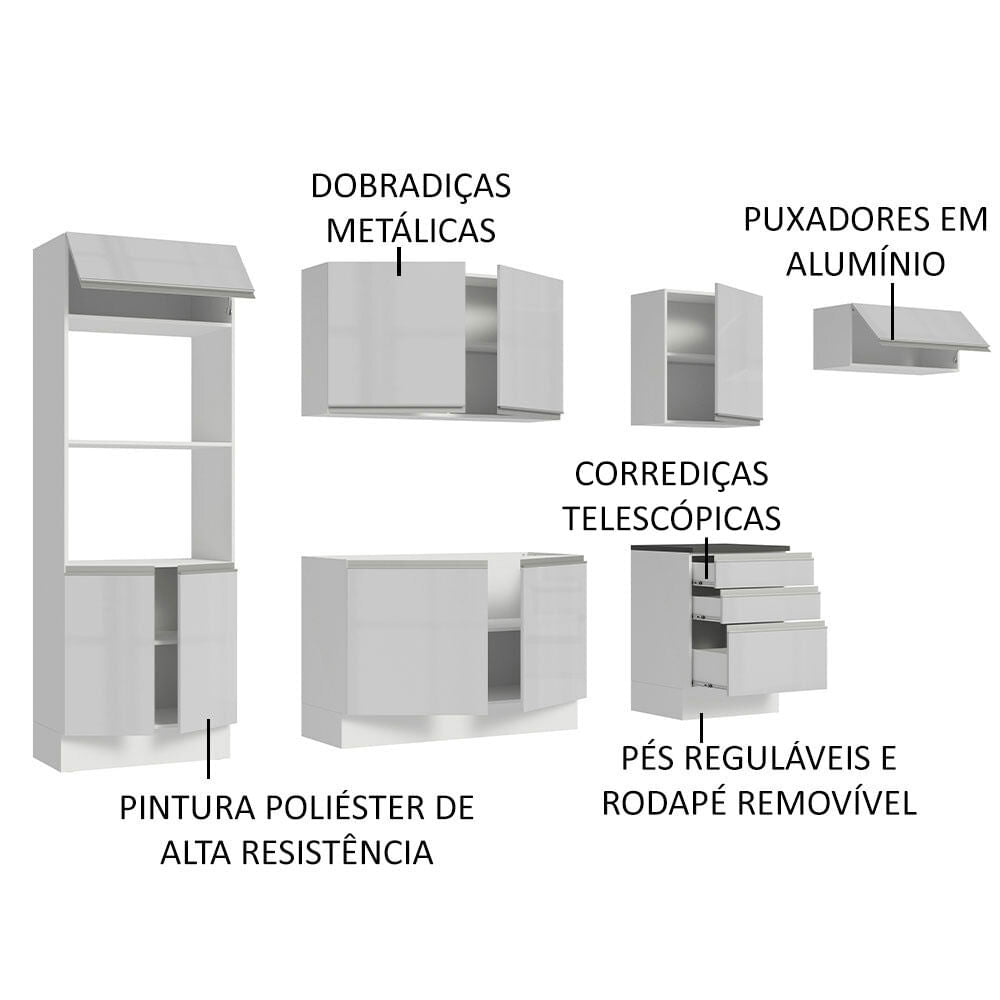 DOBRADIÇAS METÁLICAS

PUXADORES EM ALUMÍNIO

CORREDIÇAS TELESCÓPICAS

PÉS REGULÁVEIS E RODAPÉ REMOVÍVEL

PINTURA POLIÉSTER DE ALTA RESISTÊNCIA