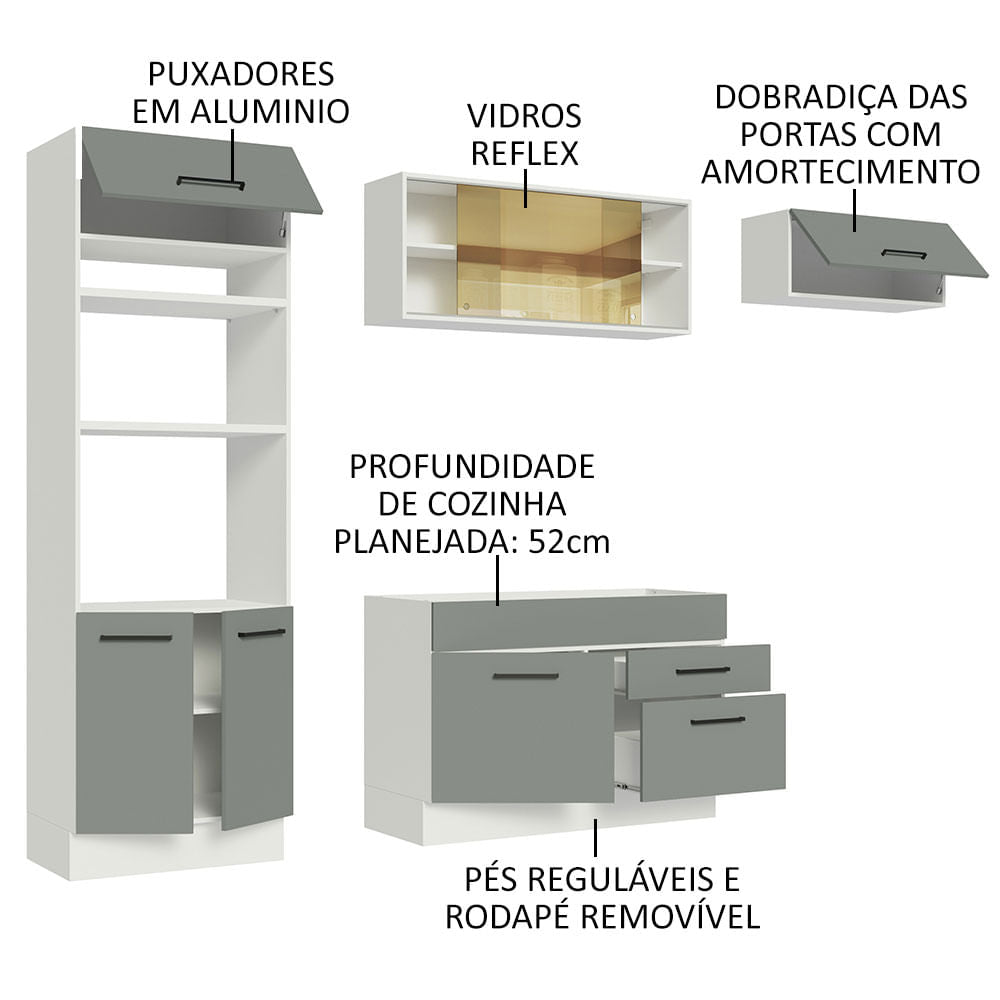 PUXADORES EM ALUMINIO

VIDROS REFLEX

DOBRADIÇA DAS PORTAS COM AMORTECIMENTO

PROFUNDIDADE DE COZINHA PLANEJADA: 52cm

PÉS REGULÁVEIS E RODAPÉ REMOVÍVEL