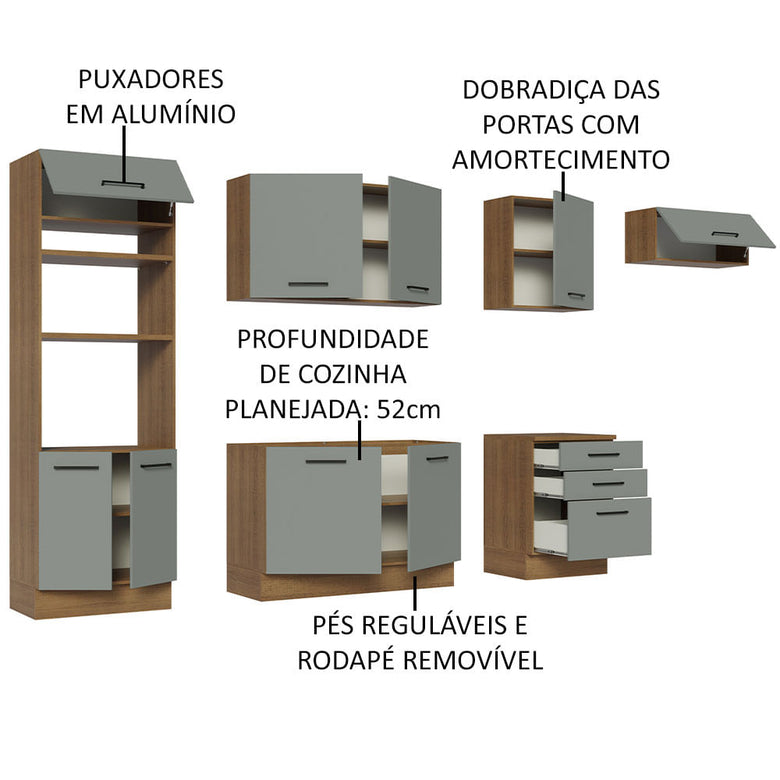 PUXADORES EM ALUMÍNIO

DOBRADIÇA DAS PORTAS COM AMORTECIMENTO

PROFUNDIDADE DE COZINHA PLANEJADA: 52cm

PÉS REGULÁVEIS E RODAPÉ REMOVÍVEL