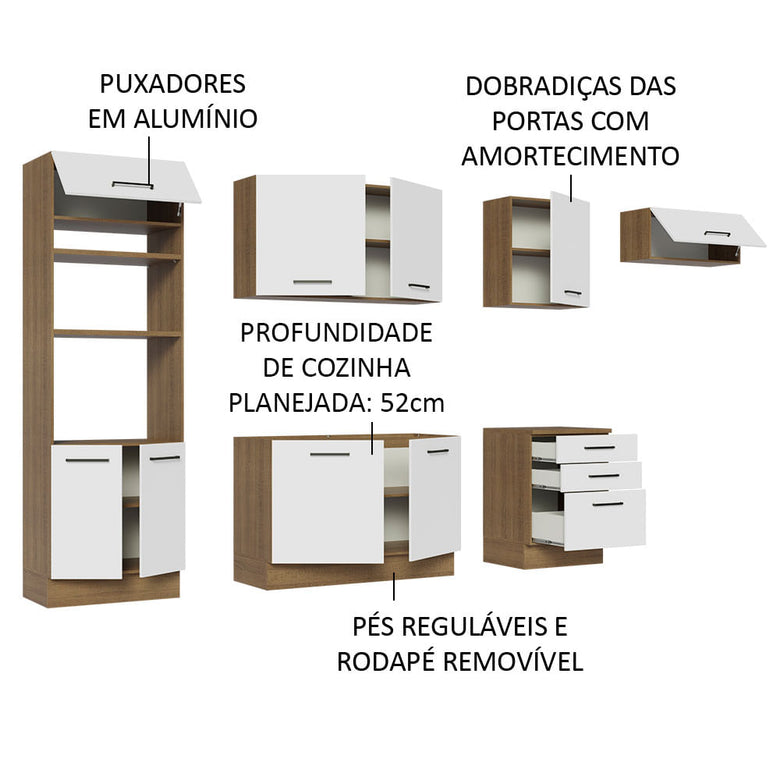 PUXADORES
EM ALUMÍNIO

DOBRADIÇAS DAS
PORTAS COM
AMORTECIMENTO

PROFUNDIDADE
DE COZINHA
PLANEJADA: 52cm

PÉS REGULÁVEIS E
RODAPÉ REMOVÍVEL