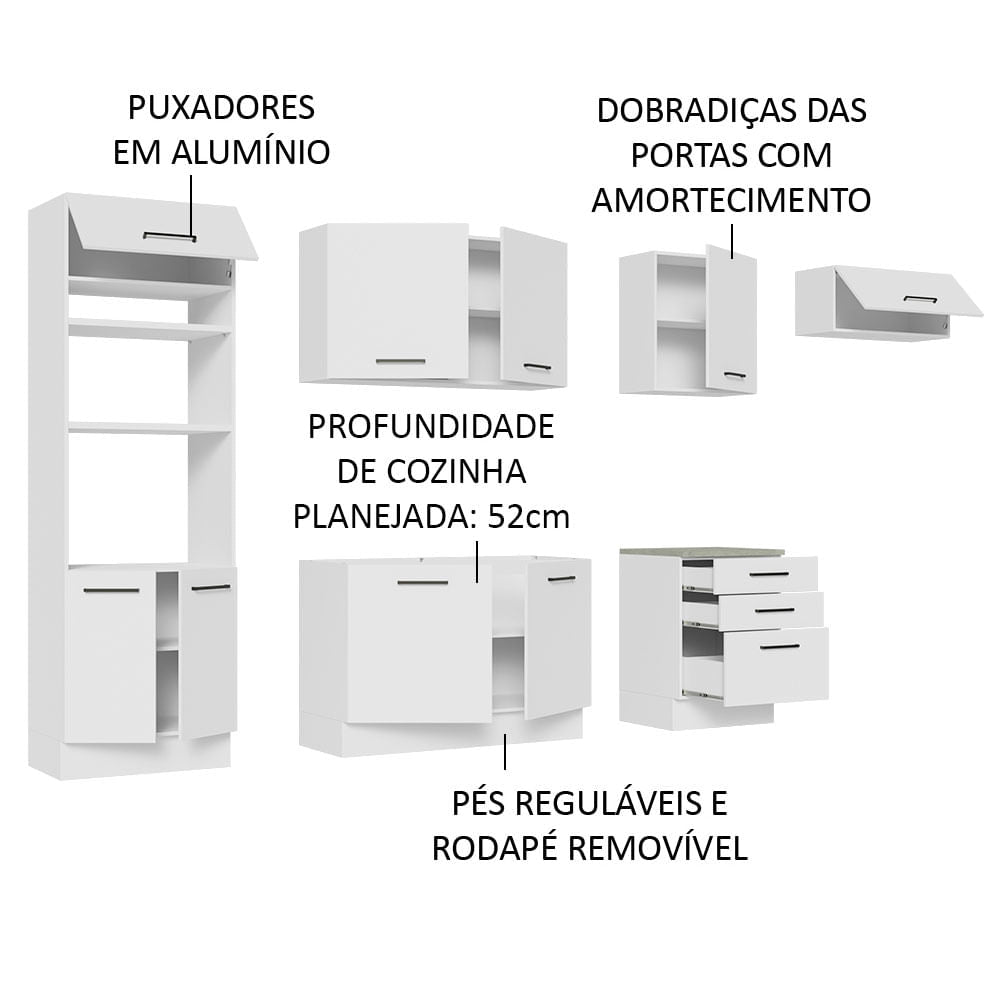 PUXADORES
EM ALUMÍNIO

DOBRADIÇAS DAS
PORTAS COM
AMORTECIMENTO

PROFUNDIDADE
DE COZINHA
PLANEJADA: 52cm

PÉS REGULÁVEIS E
RODAPÉ REMOVÍVEL