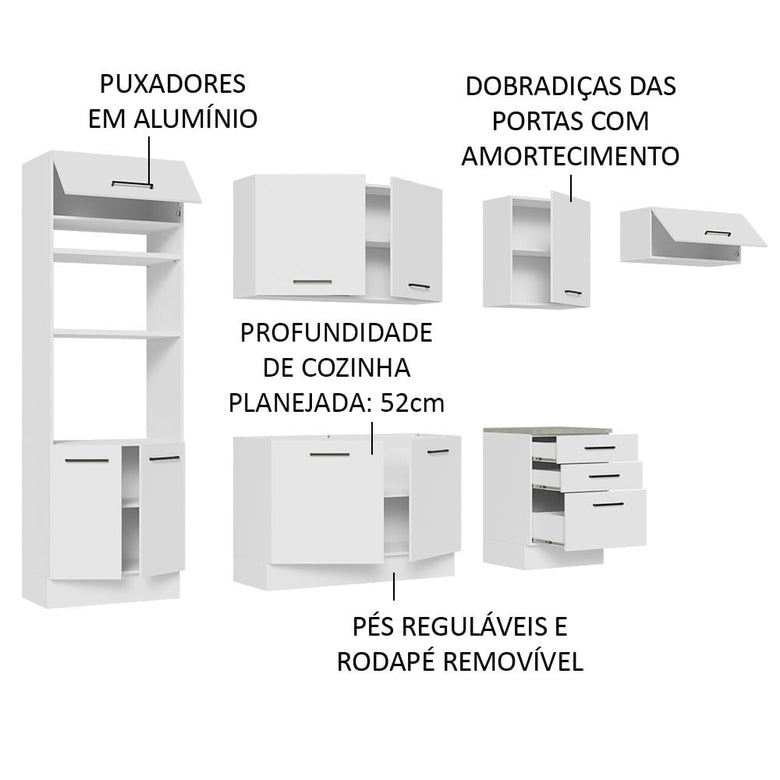 PUXADORES EM ALUMÍNIO

DOBRADIÇAS DAS PORTAS COM AMORTECIMENTO

PROFUNDIDADE DE COZINHA PLANEJADA: 52cm

PÉS REGULÁVEIS E RODAPÉ REMOVÍVEL