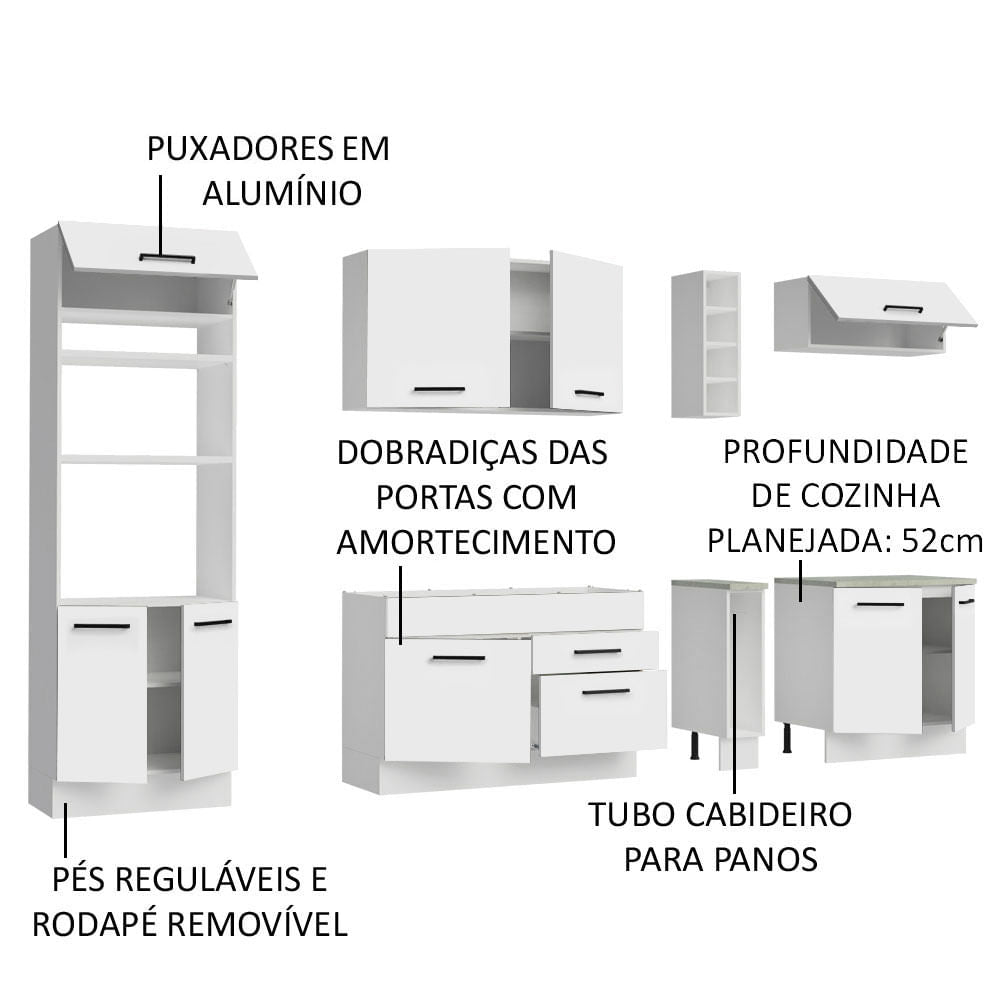 PUXADORES EM ALUMÍNIO

DOBRADIÇAS DAS PORTAS COM AMORTECIMENTO

PROFUNDIDADE DE COZINHA PLANEJADA: 52cm

TUBO CABIDEIRO PARA PANOS

PÉS REGULÁVEIS E RODAPÉ REMOVÍVEL