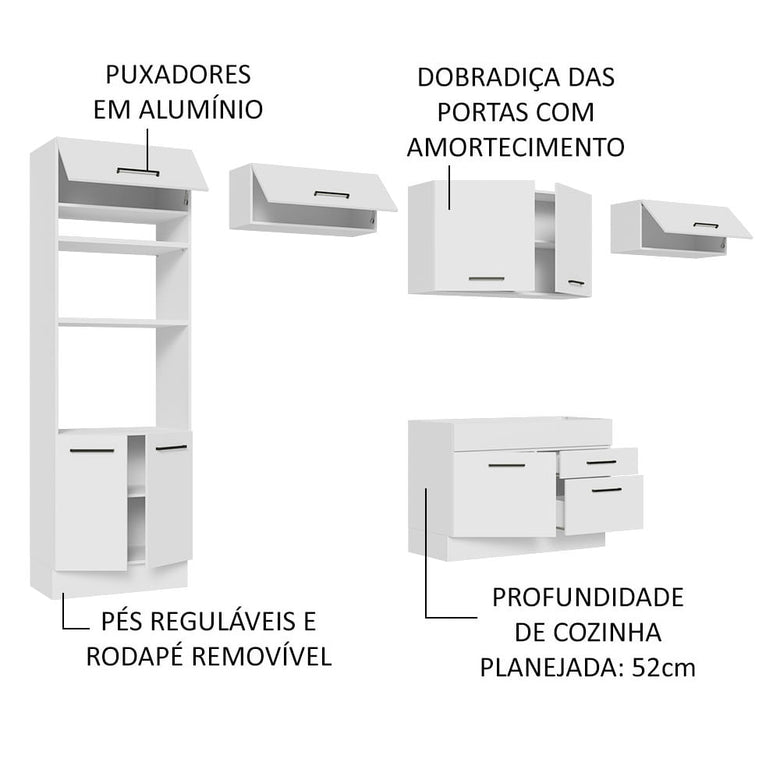 PUXADORES EM ALUMÍNIO

DOBRADIÇA DAS PORTAS COM AMORTECIMENTO

PÉS REGULÁVEIS E RODAPÉ REMOVÍVEL

PROFUNDIDADE DE COZINHA PLANEJADA: 52cm