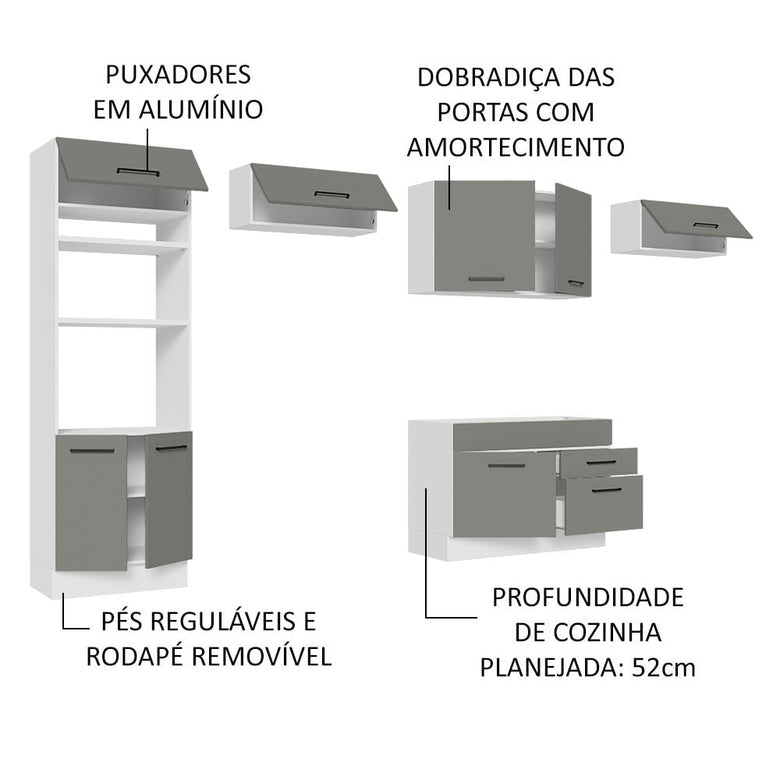 PUXADORES EM ALUMÍNIO

DOBRADIÇA DAS PORTAS COM AMORTECIMENTO

PÉS REGULÁVEIS E RODAPÉ REMOVÍVEL

PROFUNDIDADE DE COZINHA PLANEJADA: 52cm