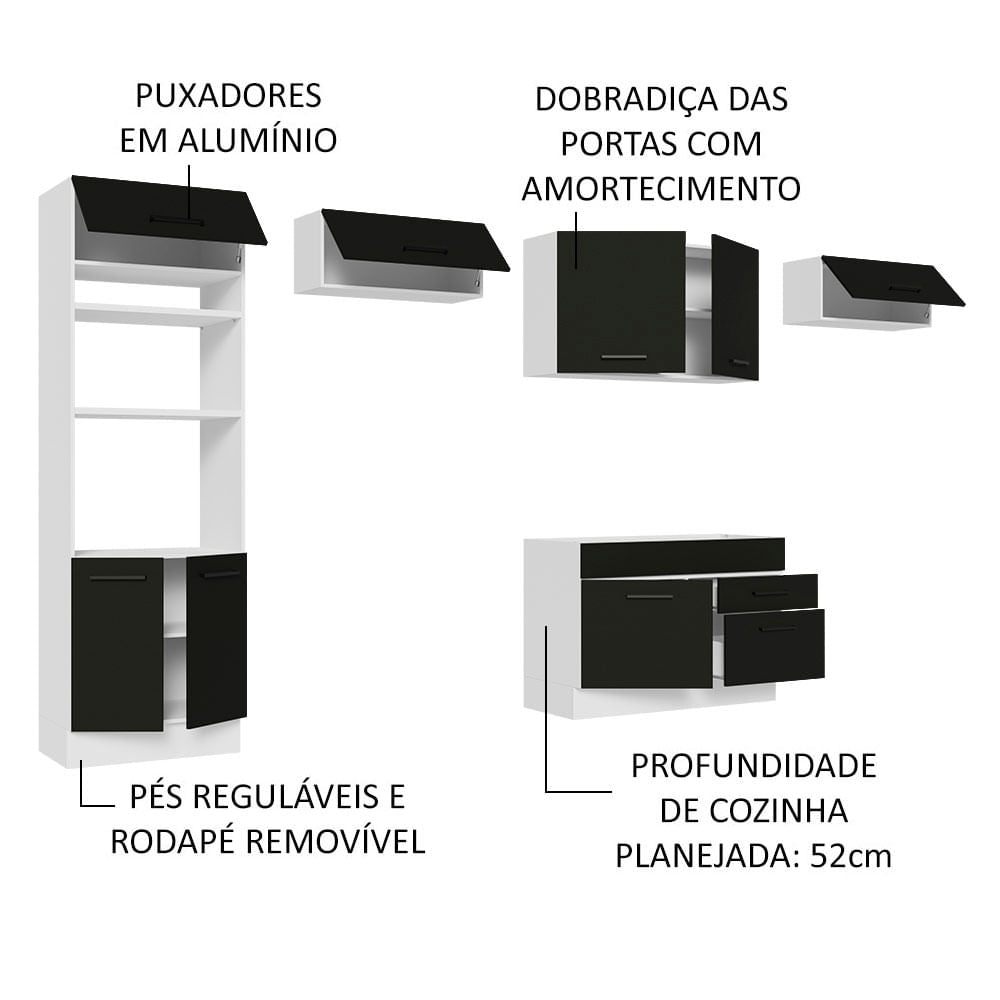 PUXADORES EM ALUMÍNIO

DOBRADIÇA DAS PORTAS COM AMORTECIMENTO

PÉS REGULÁVEIS E RODAPÉ REMOVÍVEL

PROFUNDIDADE DE COZINHA PLANEJADA: 52cm